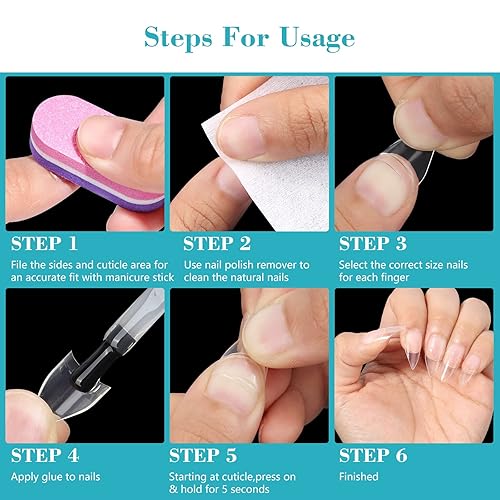 Steps For Usage

STEP 1
File the sides and cuticle area for an accurate fit with manicure stick

STEP 2
Use nail polish remover to clean the natural nails

STEP 3
Select the correct size nails for each finger

STEP 4
Apply glue to nails

STEP 5
Starting at cuticle,press on & hold for 5 seconds

STEP 6
Finished