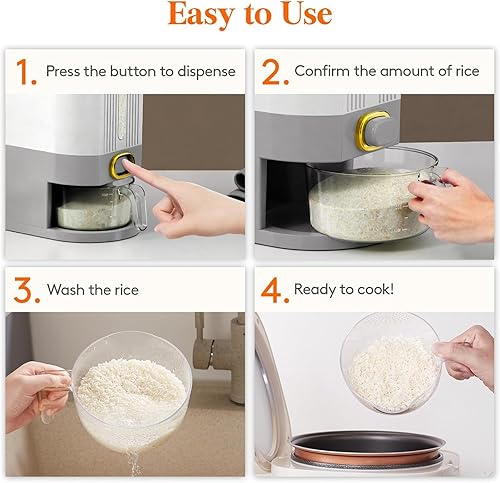 Easy to Use

1. Press the button to dispense

2. Confirm the amount of rice

3. Wash the rice

4. Ready to cook!