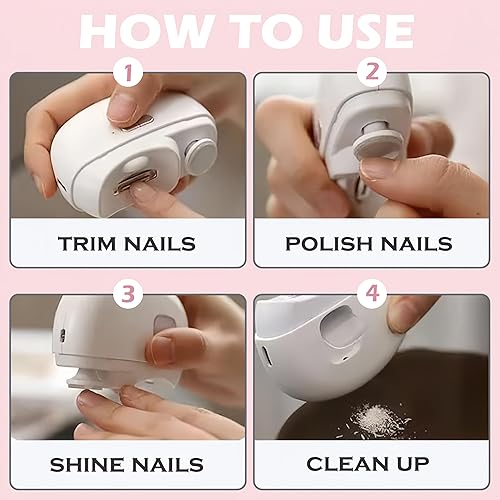 HOW TO USE

1

TRIM NAILS

2

POLISH NAILS

3

SHINE NAILS

4

CLEAN UP