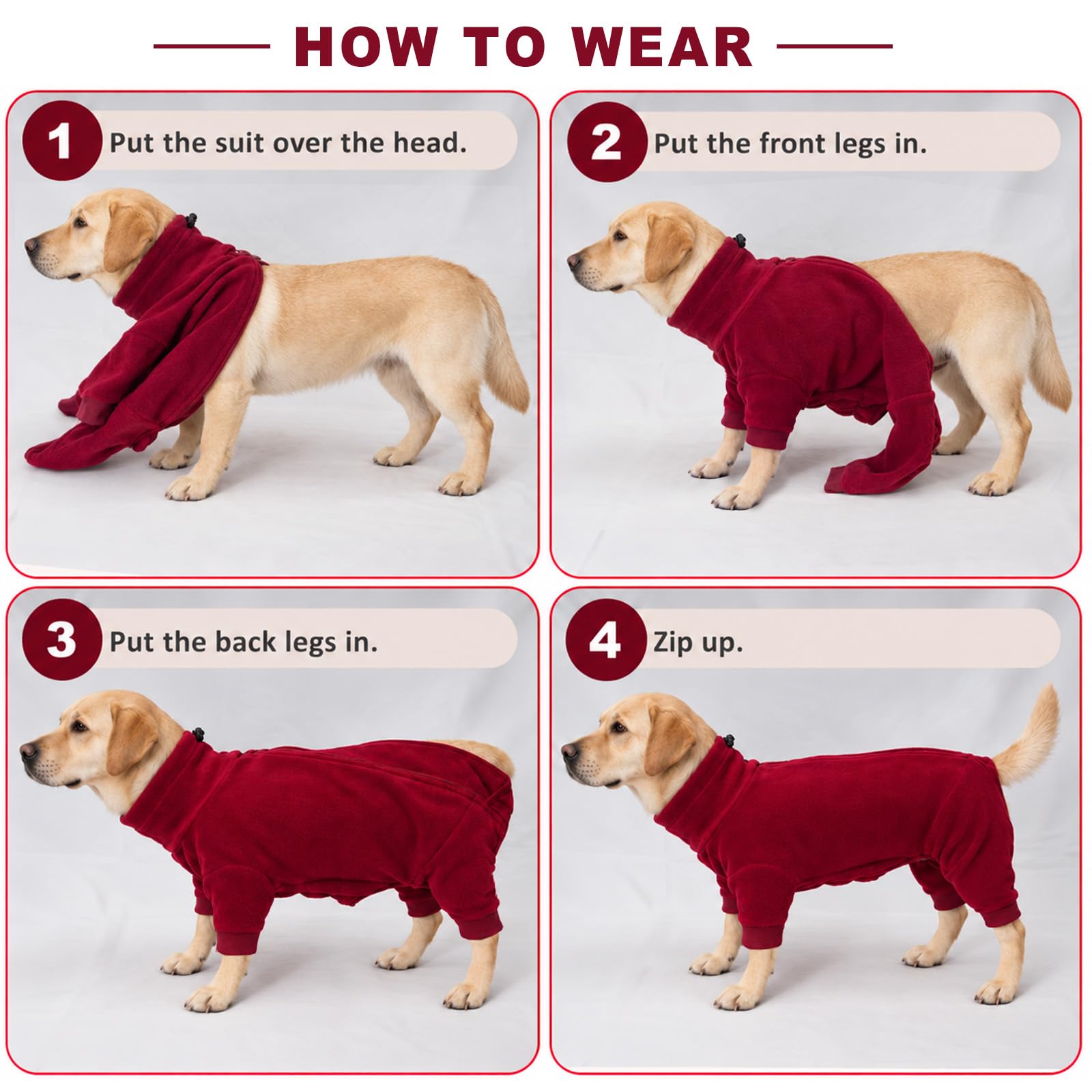 HOW TO WEAR

1 Put the suit over the head.

2 Put the front legs in.

3 Put the back legs in.

4 Zip up.