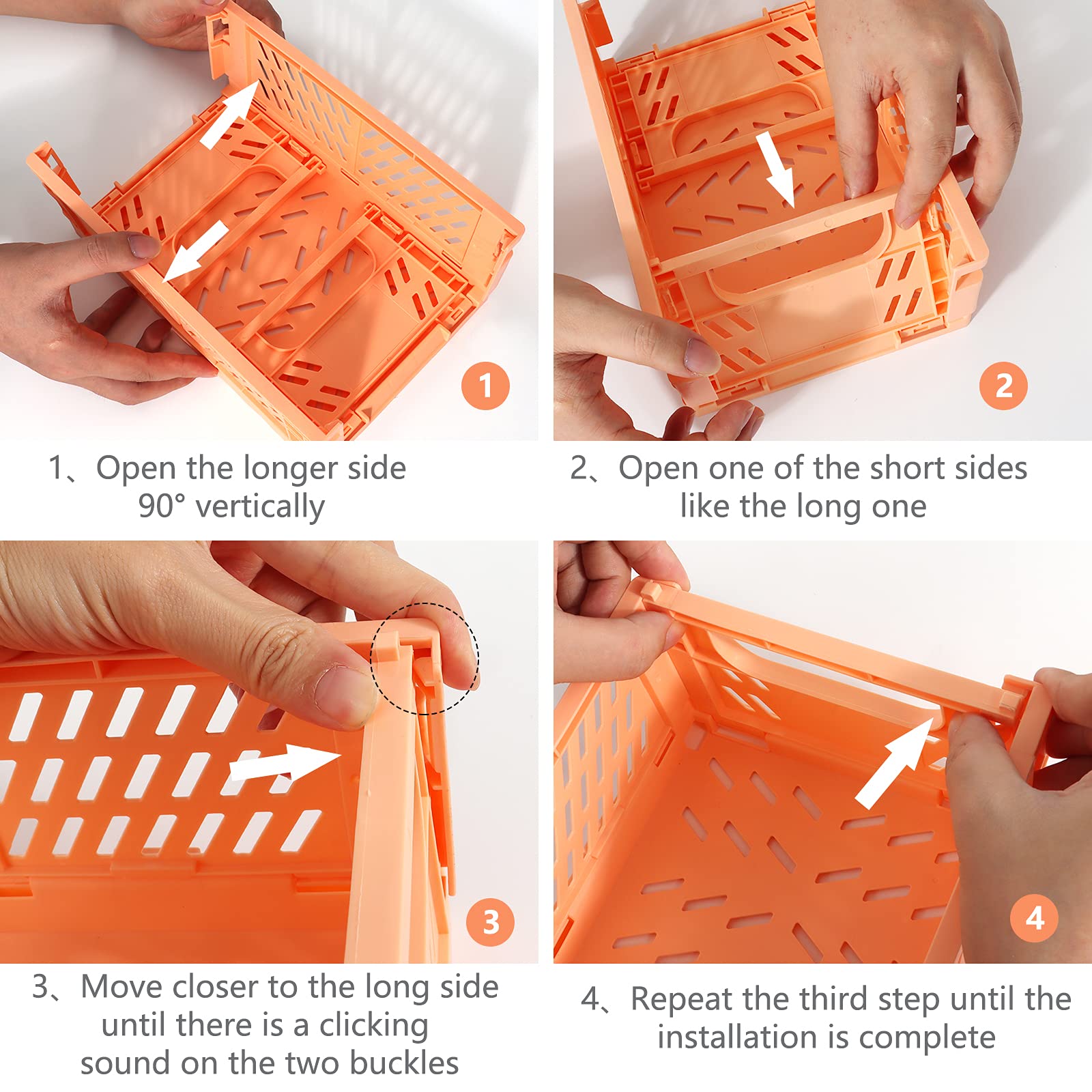 1

1、Open the longer side 90° vertically

2

2、Open one of the short sides like the long one

3

3、Move closer to the long side until there is a clicking sound on the two buckles

4

4、Repeat the third step until the installation is complete