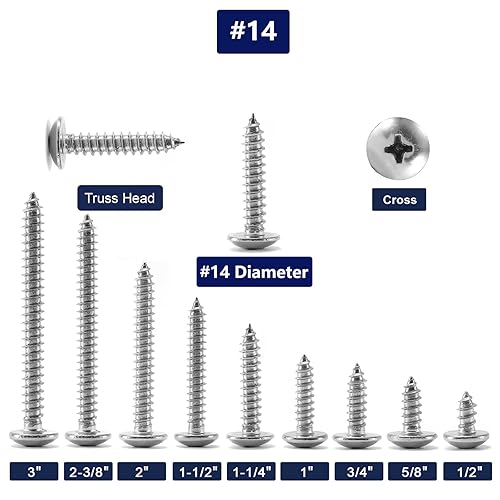 #14

Truss Head

Cross

#14 Diameter

3"
2-3/8"
2"
1-1/2"
1-1/4"
1"
3/4"
5/8"
1/2"