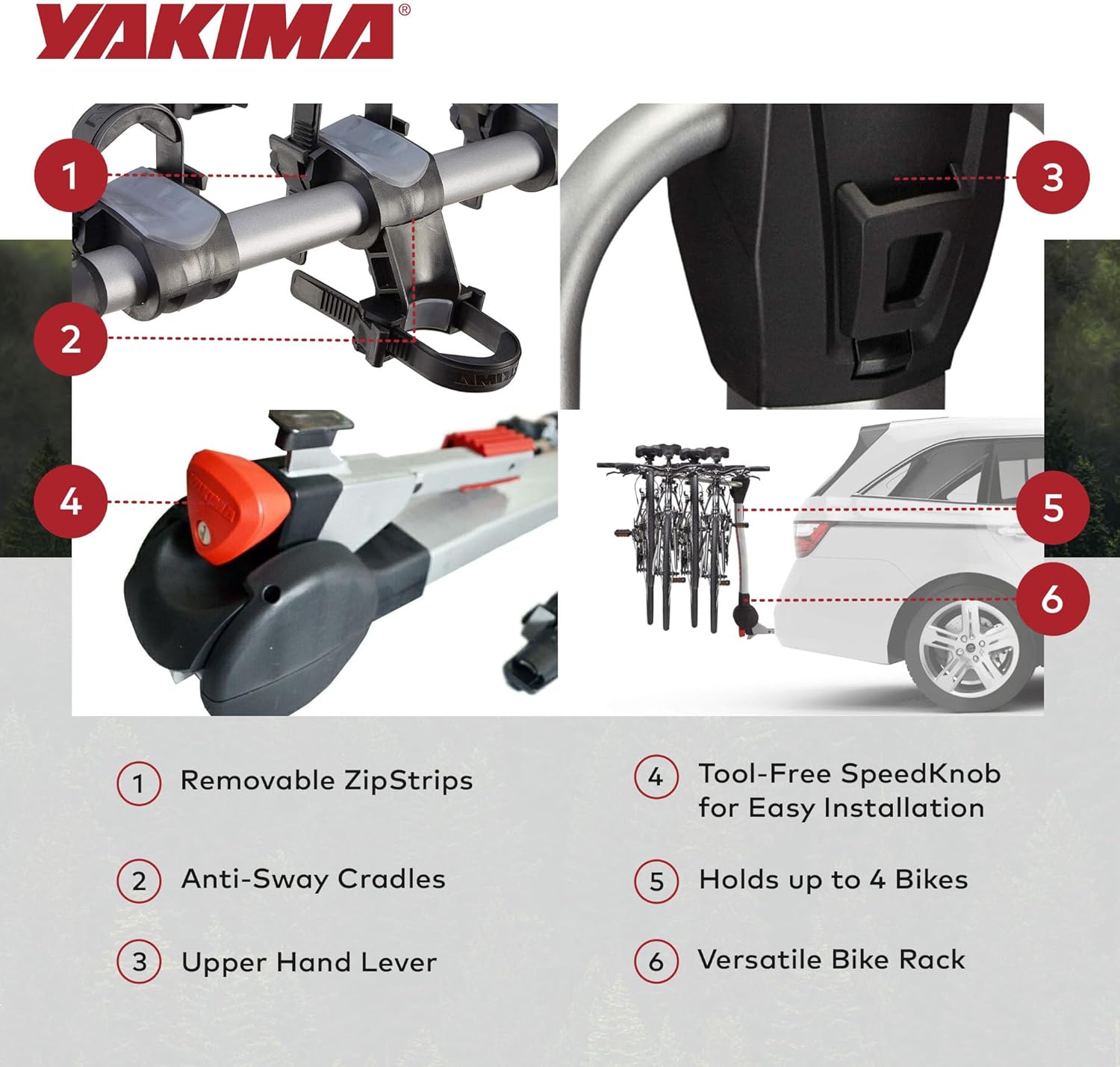 YAKIMA®

1

2

3

4

5

6

1 Removable ZipStrips

2 Anti-Sway Cradles

3 Upper Hand Lever

4 Tool-Free SpeedKnob for Easy Installation

5 Holds up to 4 Bikes

6 Versatile Bike Rack