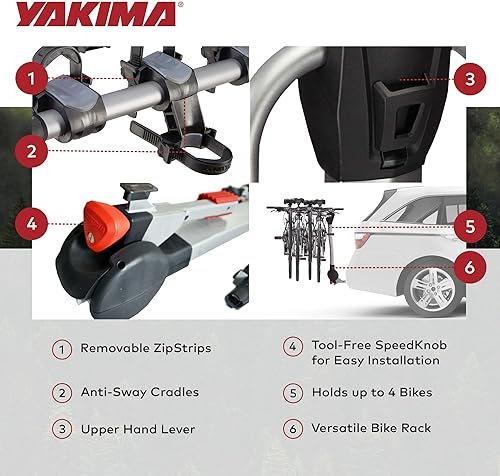 YAKIMA®

1

2

3

4

5

6

1 Removable ZipStrips

2 Anti-Sway Cradles

3 Upper Hand Lever

4 Tool-Free SpeedKnob for Easy Installation

5 Holds up to 4 Bikes

6 Versatile Bike Rack