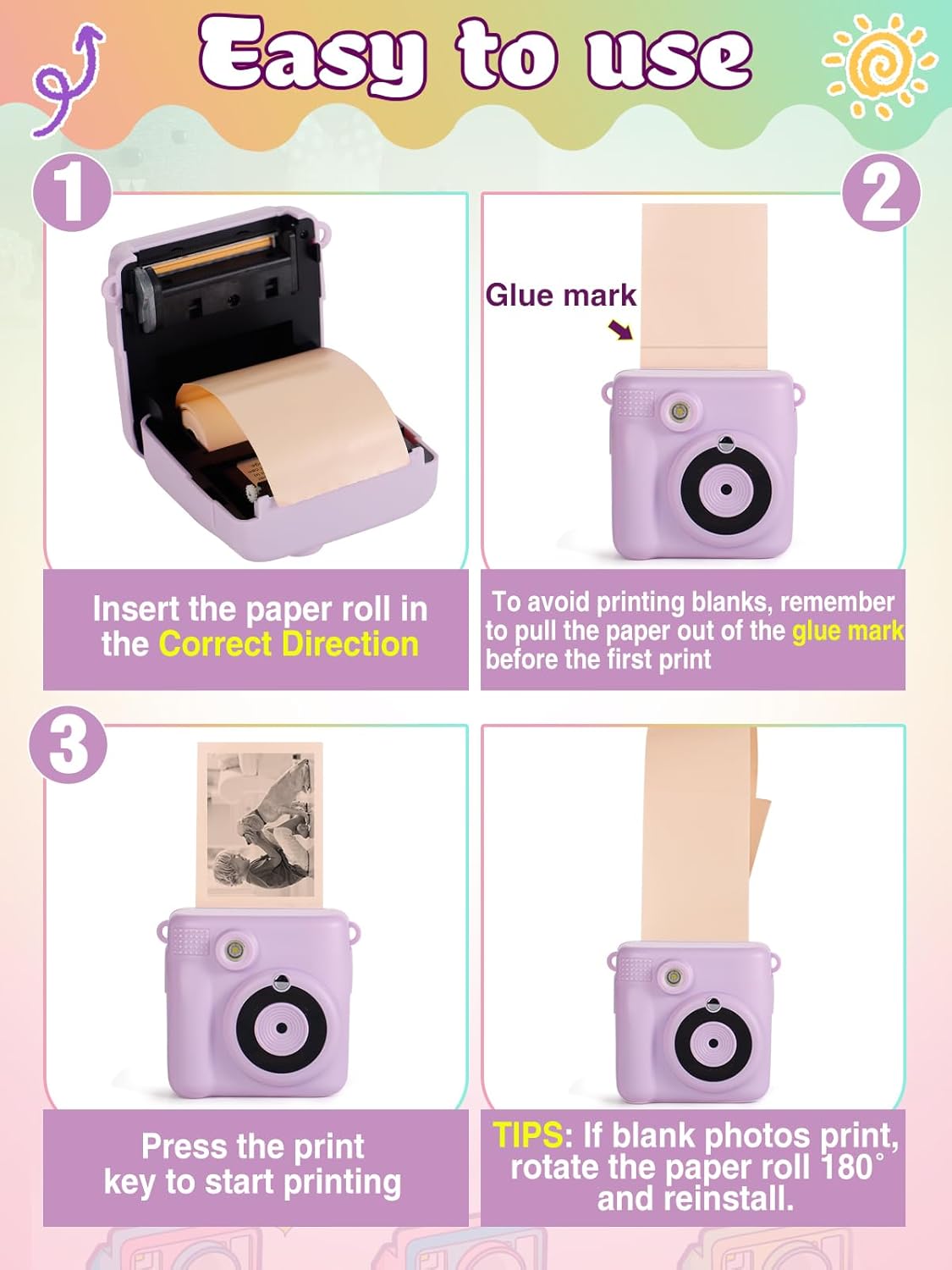 Easy to use

1

Insert the paper roll in the Correct Direction

2

Glue mark

To avoid printing blanks, remember to pull the paper out of the glue mark before the first print

3

Press the print key to start printing

TIPS: If blank photos print, rotate the paper roll 180° and reinstall.