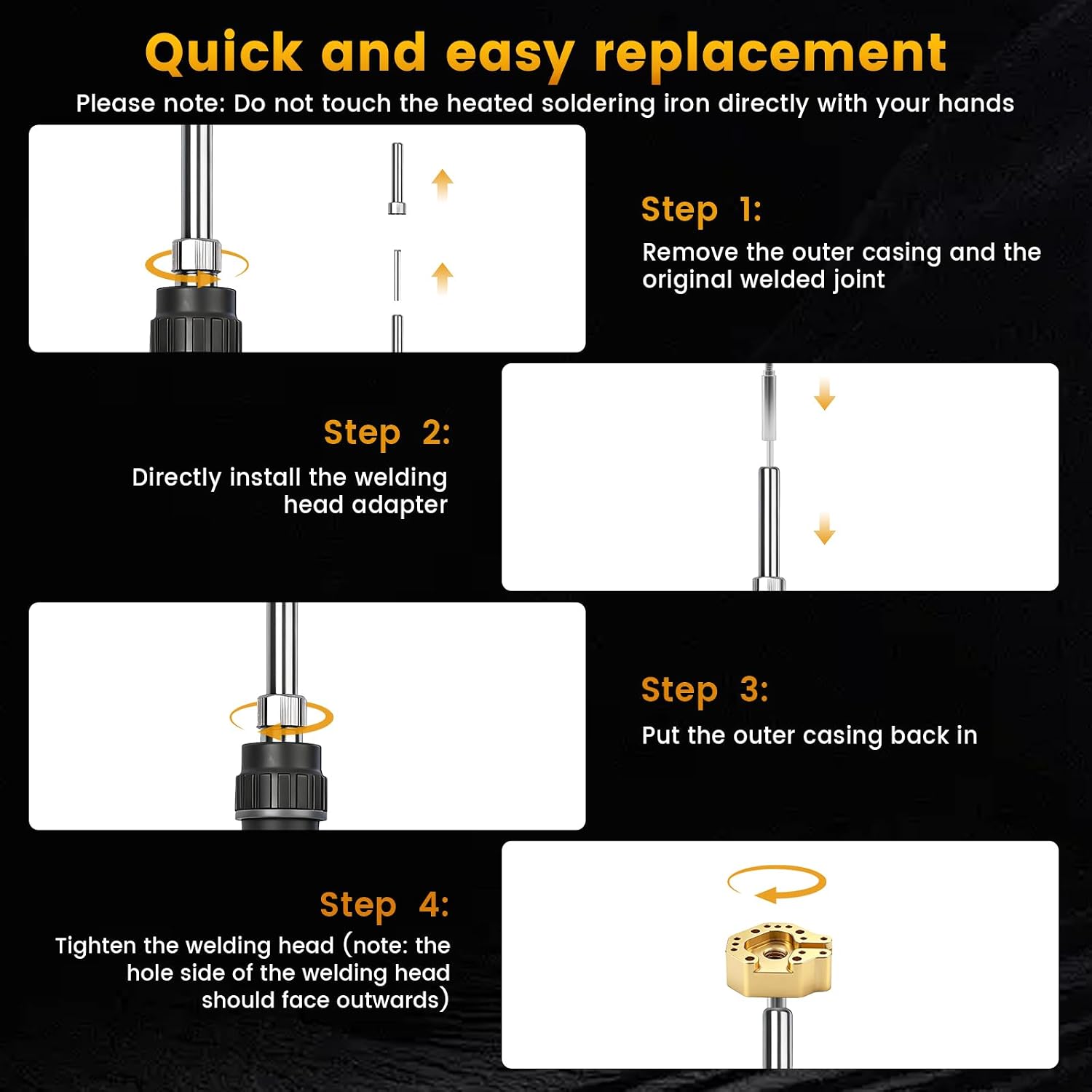 Quick and easy replacement

Please note: Do not touch the heated soldering iron directly with your hands

Step 1:

Remove the outer casing and the original welded joint

Step 2:

Directly install the welding head adapter

Step 3:

Put the outer casing back in

Step 4:

Tighten the welding head (note: the hole side of the welding head should face outwards)