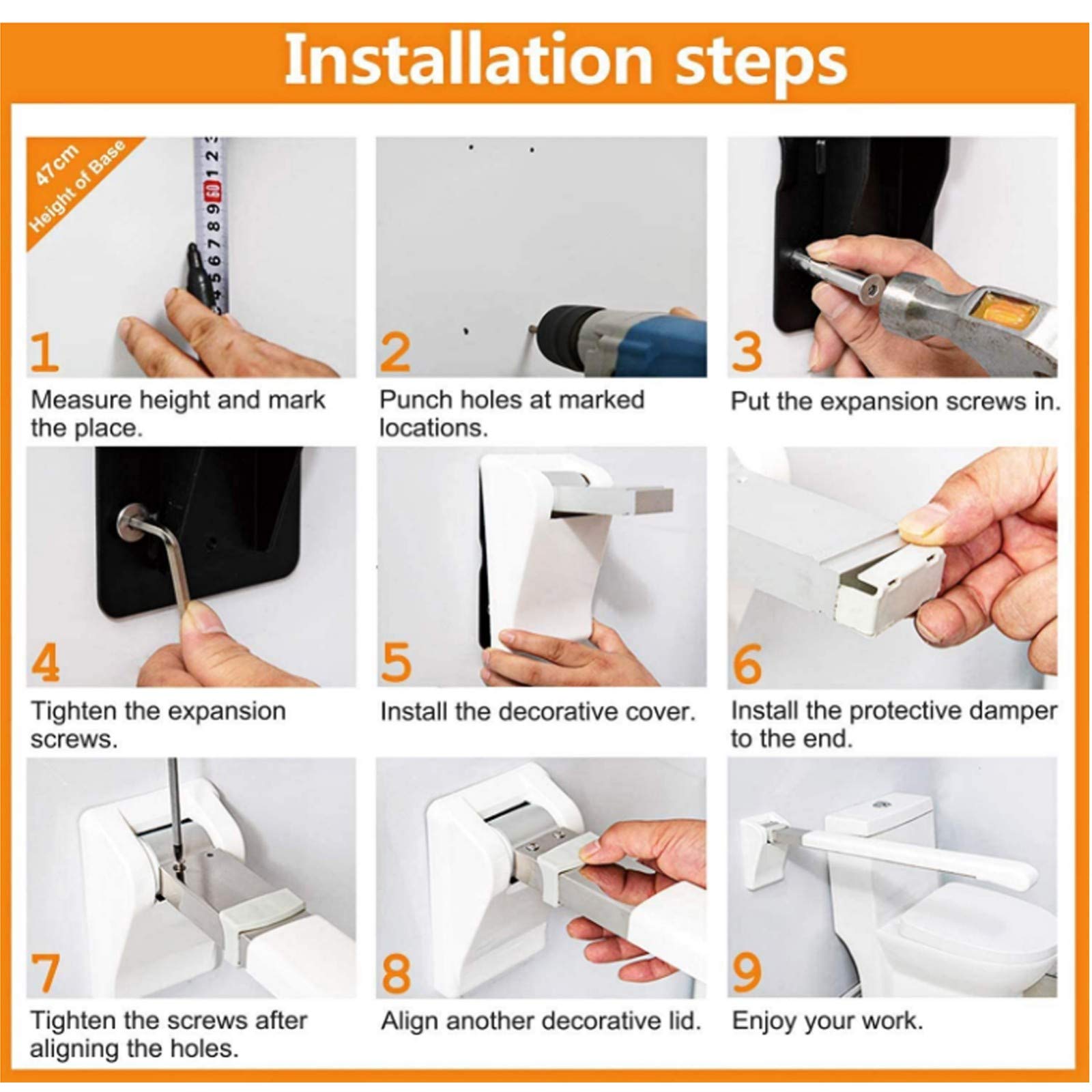 Installation steps

47cm
Height of Base

1
Measure height and mark the place.

2
Punch holes at marked locations.

3
Put the expansion screws in.

4
Tighten the expansion screws.

5
Install the decorative cover.

6
Install the protective damper to the end.

7
Tighten the screws after aligning the holes.

8
Align another decorative lid.

9
Enjoy your work.