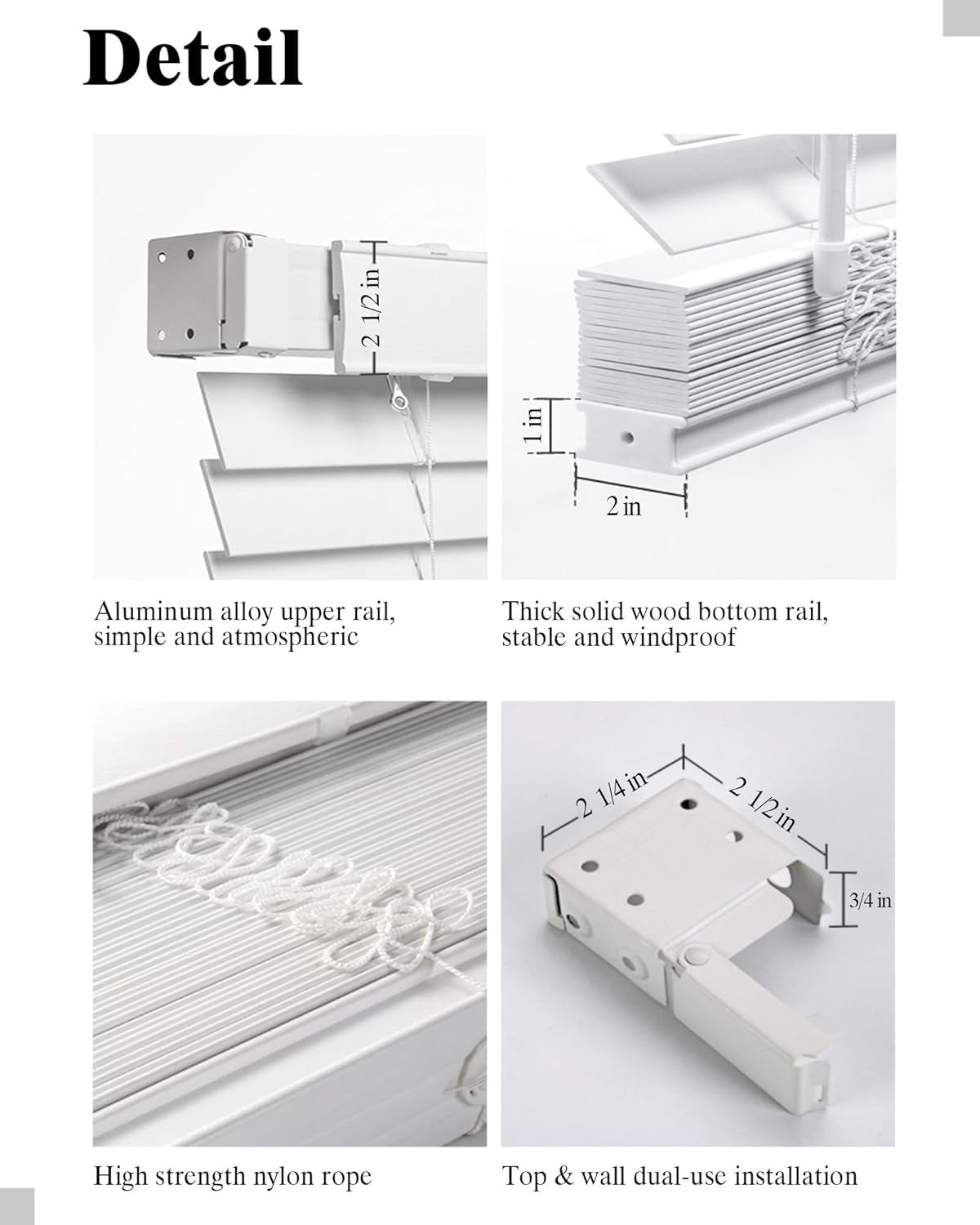 Detail

2 1/2 in

Aluminum alloy upper rail, simple and atmospheric

1 in

2 in

Thick solid wood bottom rail, stable and windproof

High strength nylon rope

2 1/4 in

2 1/2 in

3/4 in

Top & wall dual-use installation