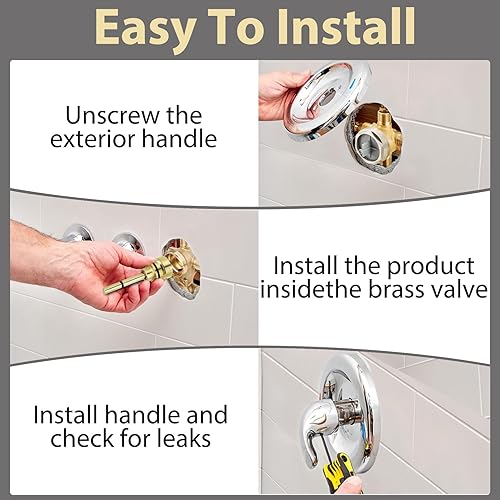 Easy To Install

Unscrew the exterior handle

Install the product insidethe brass valve

Install handle and check for leaks