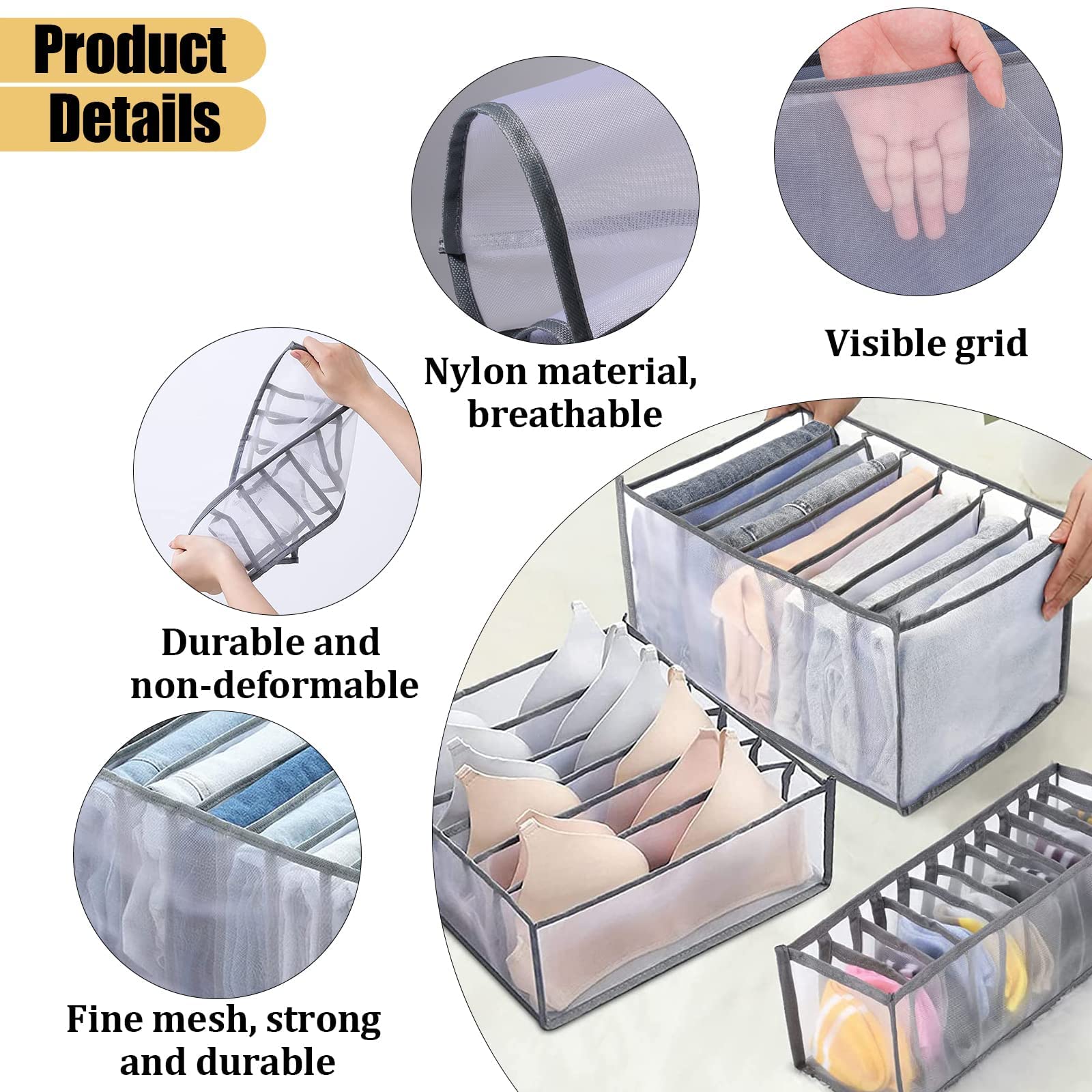 Product Details

Nylon material, breathable

Visible grid

Durable and non-deformable

Fine mesh, strong and durable