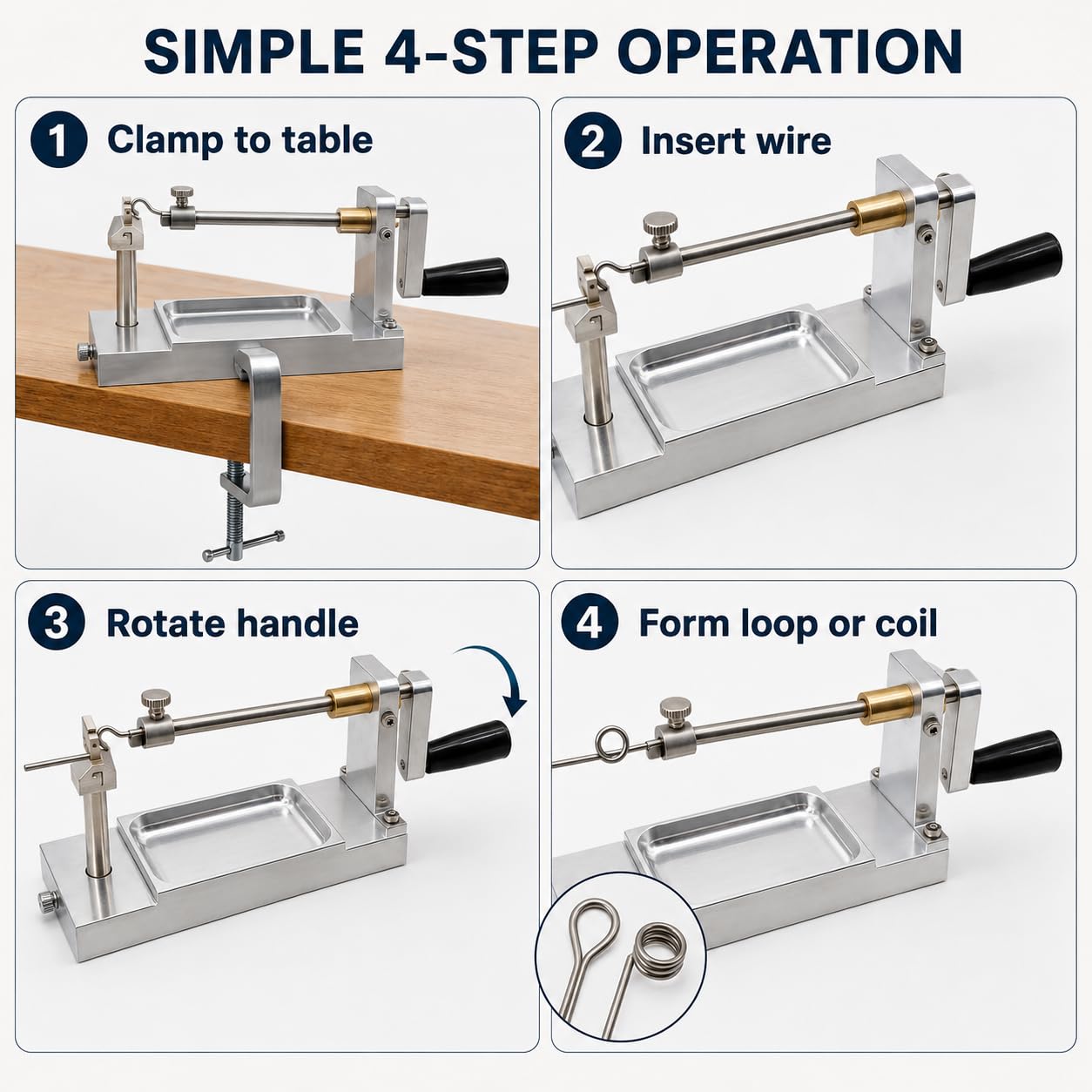 SIMPLE 4-STEP OPERATION

1 Clamp to table

2 Insert wire

3 Rotate handle

4 Form loop or coil