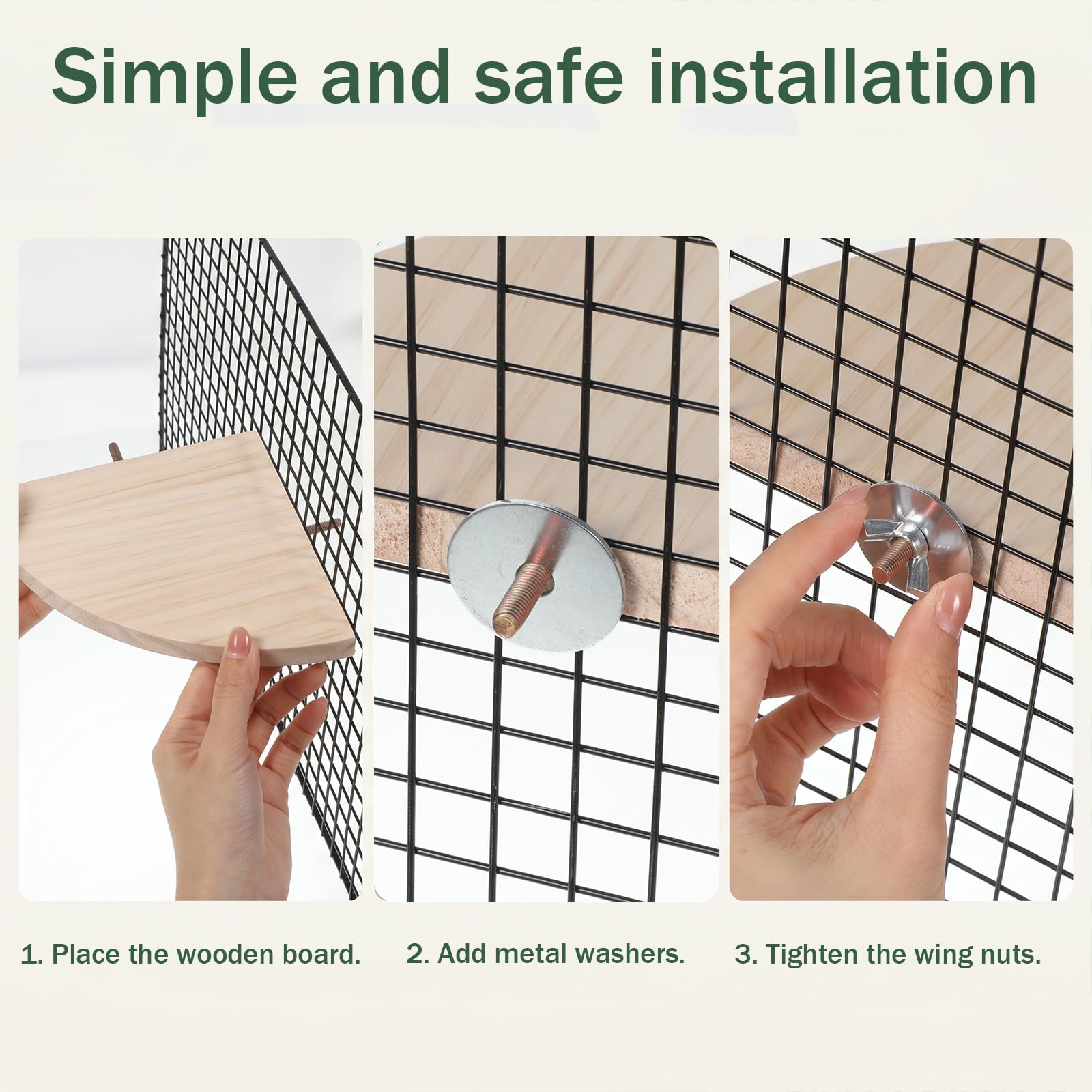 Simple and safe installation

1. Place the wooden board.

2. Add metal washers.

3. Tighten the wing nuts.