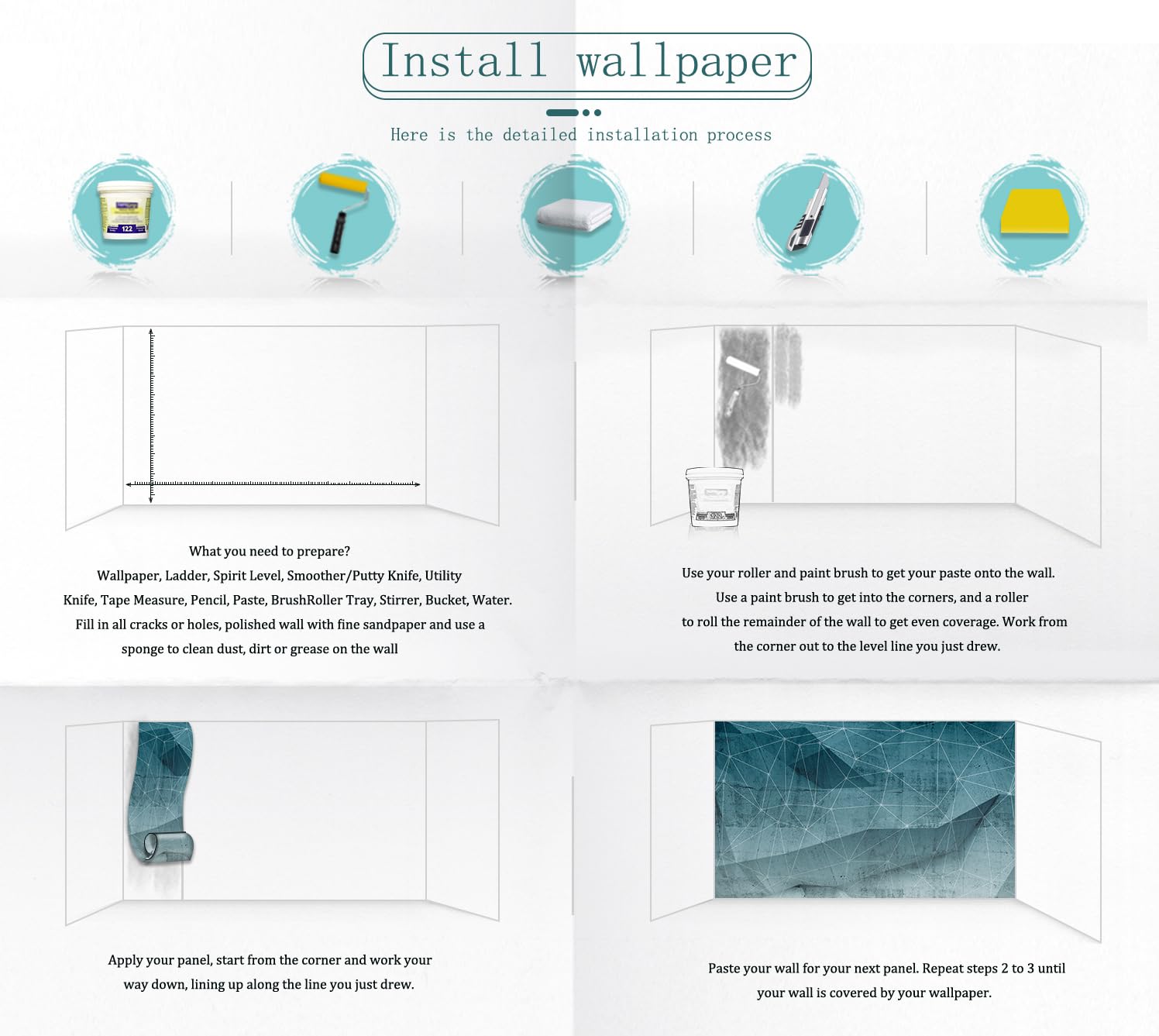 Install wallpaper

Here is the detailed installation process

122

What you need to prepare?
Wallpaper, Ladder, Spirit Level, Smoother/Putty Knife, Utility Knife, Tape Measure, Pencil, Paste, BrushRoller Tray, Stirrer, Bucket, Water.
Fill in all cracks or holes, polished wall with fine sandpaper and use a sponge to clean dust, dirt or grease on the wall

Use your roller and paint brush to get your paste onto the wall.
Use a paint brush to get into the corners, and a roller to roll the remainder of the wall to get even coverage. Work from the corner out to the level line you just drew.

Apply your panel, start from the corner and work your way down, lining up along the line you just drew.

Paste your wall for your next panel. Repeat steps 2 to 3 until your wall is covered by your wallpaper.