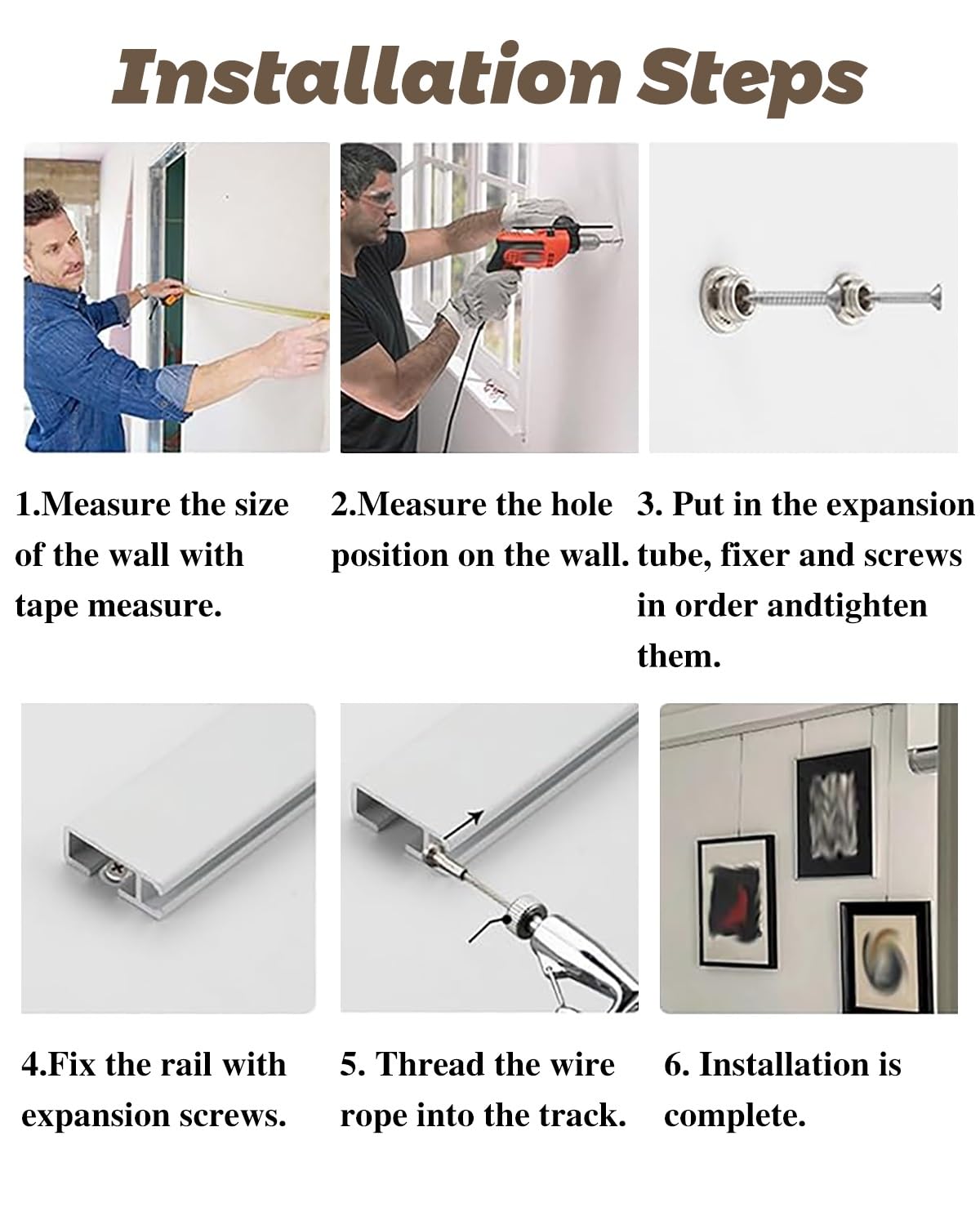 Installation Steps

1.Measure the size of the wall with tape measure.

2.Measure the hole position on the wall.

3. Put in the expansion tube, fixer and screws in order andtighten them.

4.Fix the rail with expansion screws.

5. Thread the wire rope into the track.

6. Installation is complete.