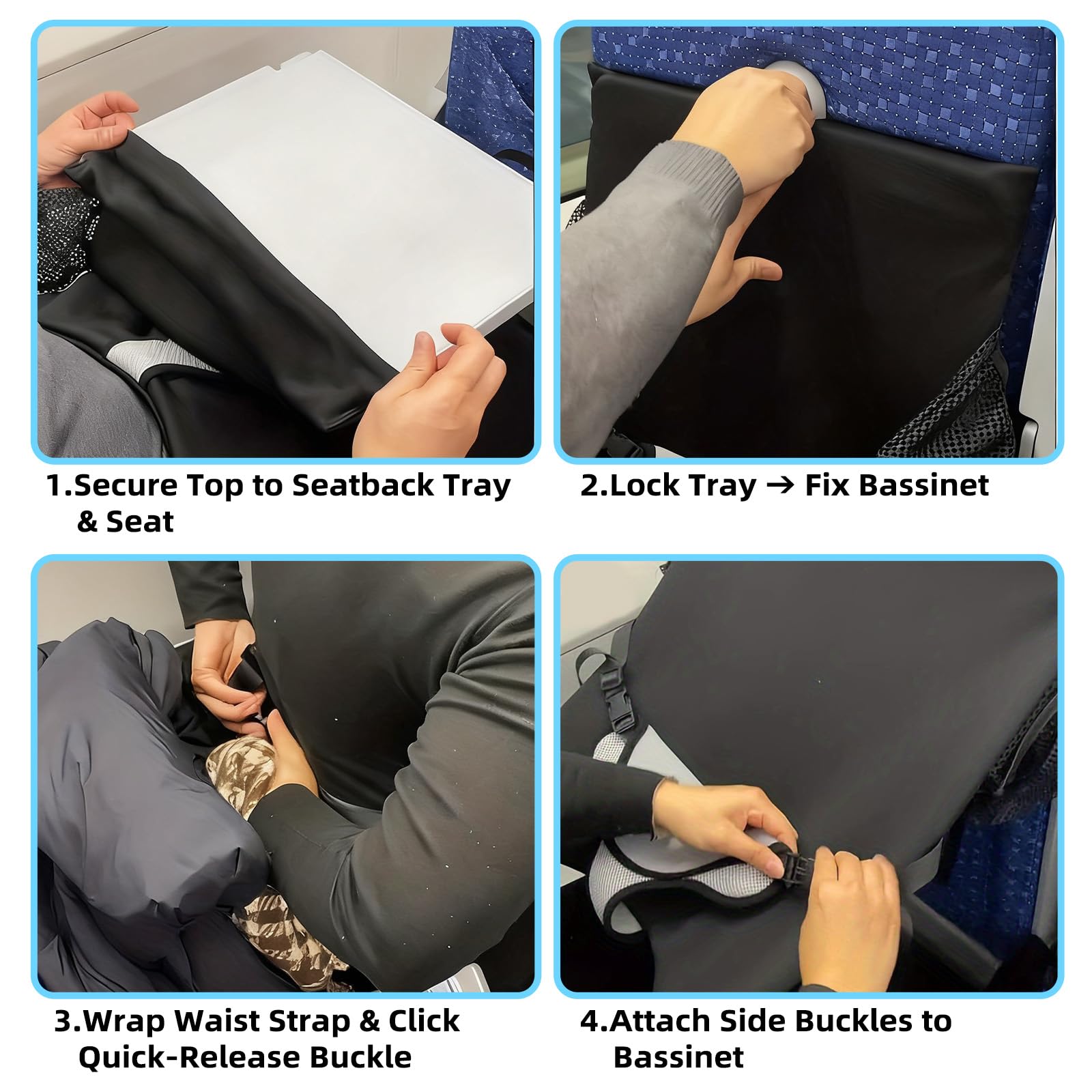 1.Secure Top to Seatback Tray & Seat

2.Lock Tray → Fix Bassinet

3.Wrap Waist Strap & Click Quick-Release Buckle

4.Attach Side Buckles to Bassinet