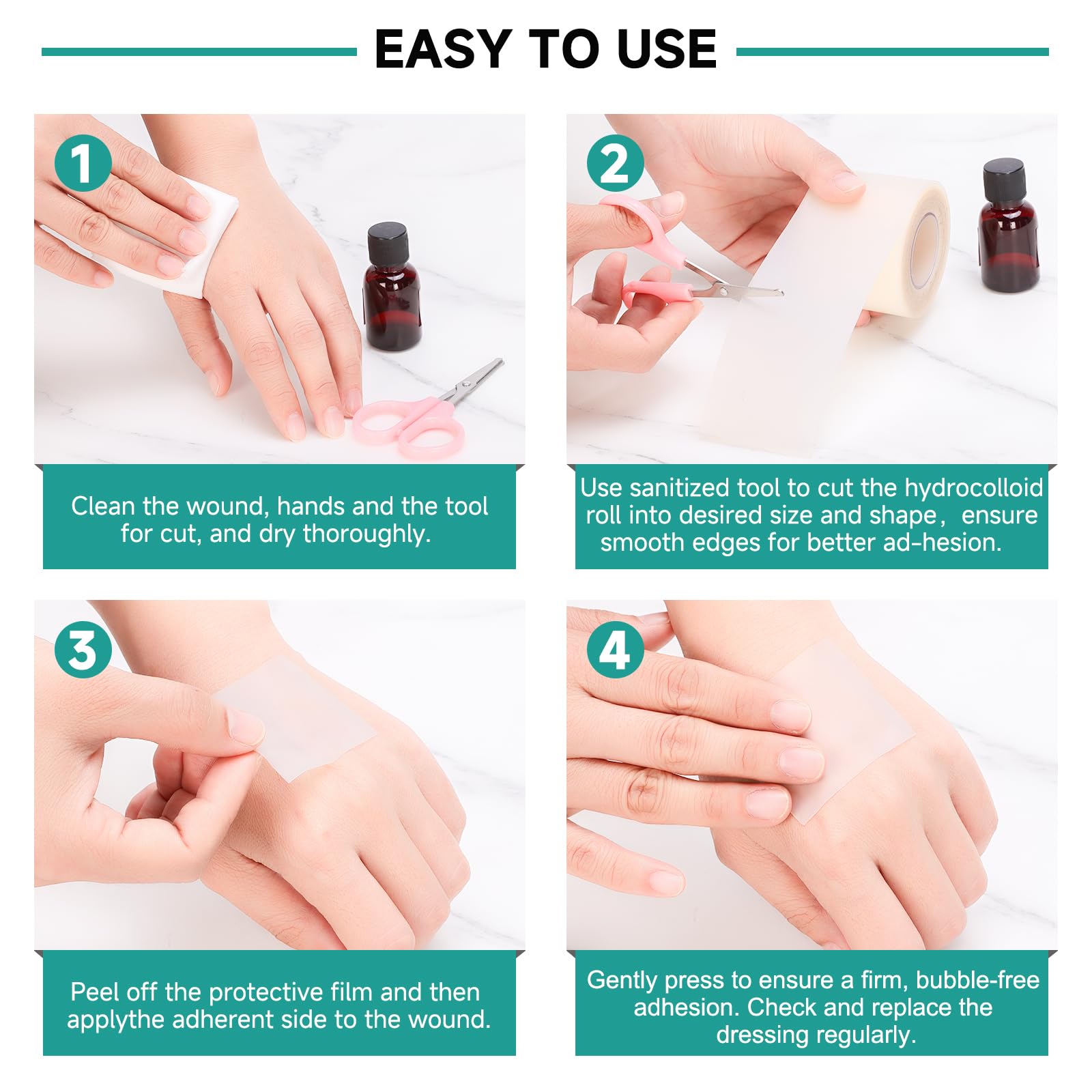 EASY TO USE

1

Clean the wound, hands and the tool for cut, and dry thoroughly.

2

Use sanitized tool to cut the hydrocolloid roll into desired size and shape, ensure smooth edges for better ad-hesion.

3

Peel off the protective film and then applythe adherent side to the wound.

4

Gently press to ensure a firm, bubble-free adhesion. Check and replace the dressing regularly.