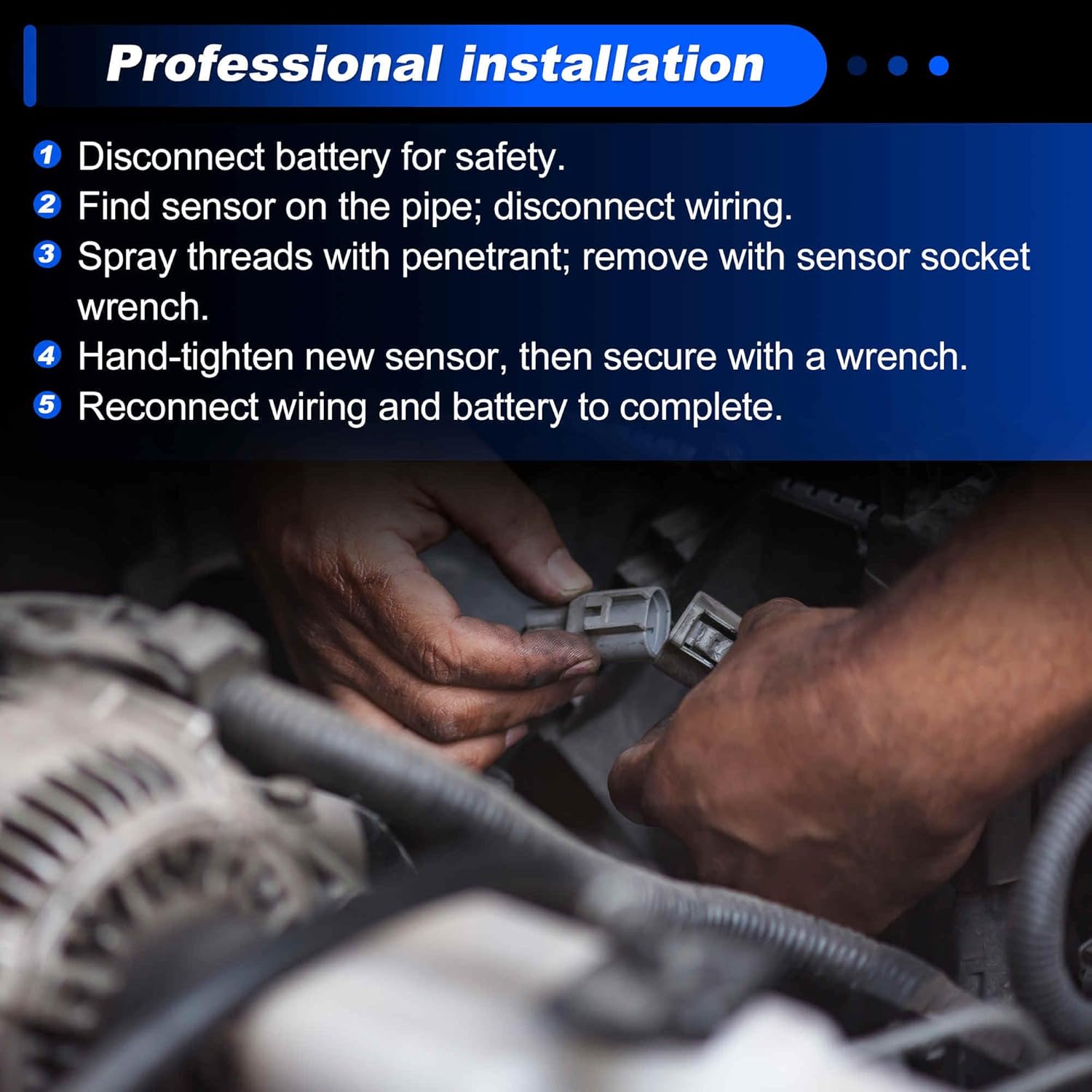 Professional installation

1 Disconnect battery for safety.
2 Find sensor on the pipe; disconnect wiring.
3 Spray threads with penetrant; remove with sensor socket wrench.
4 Hand-tighten new sensor, then secure with a wrench.
5 Reconnect wiring and battery to complete.