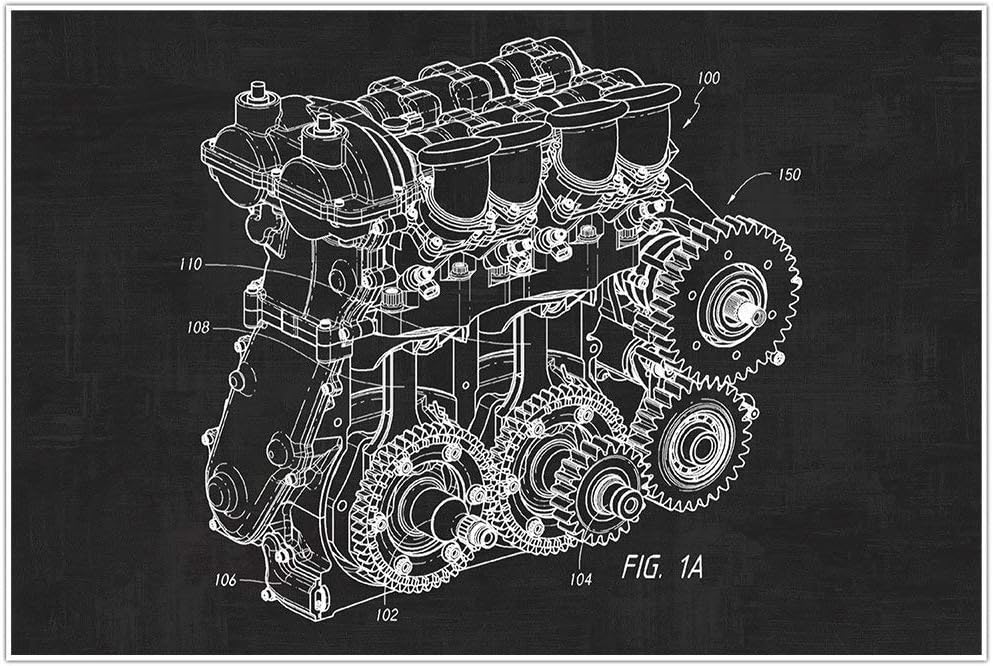 100

150

110

108

106

102

104

FIG. 1A