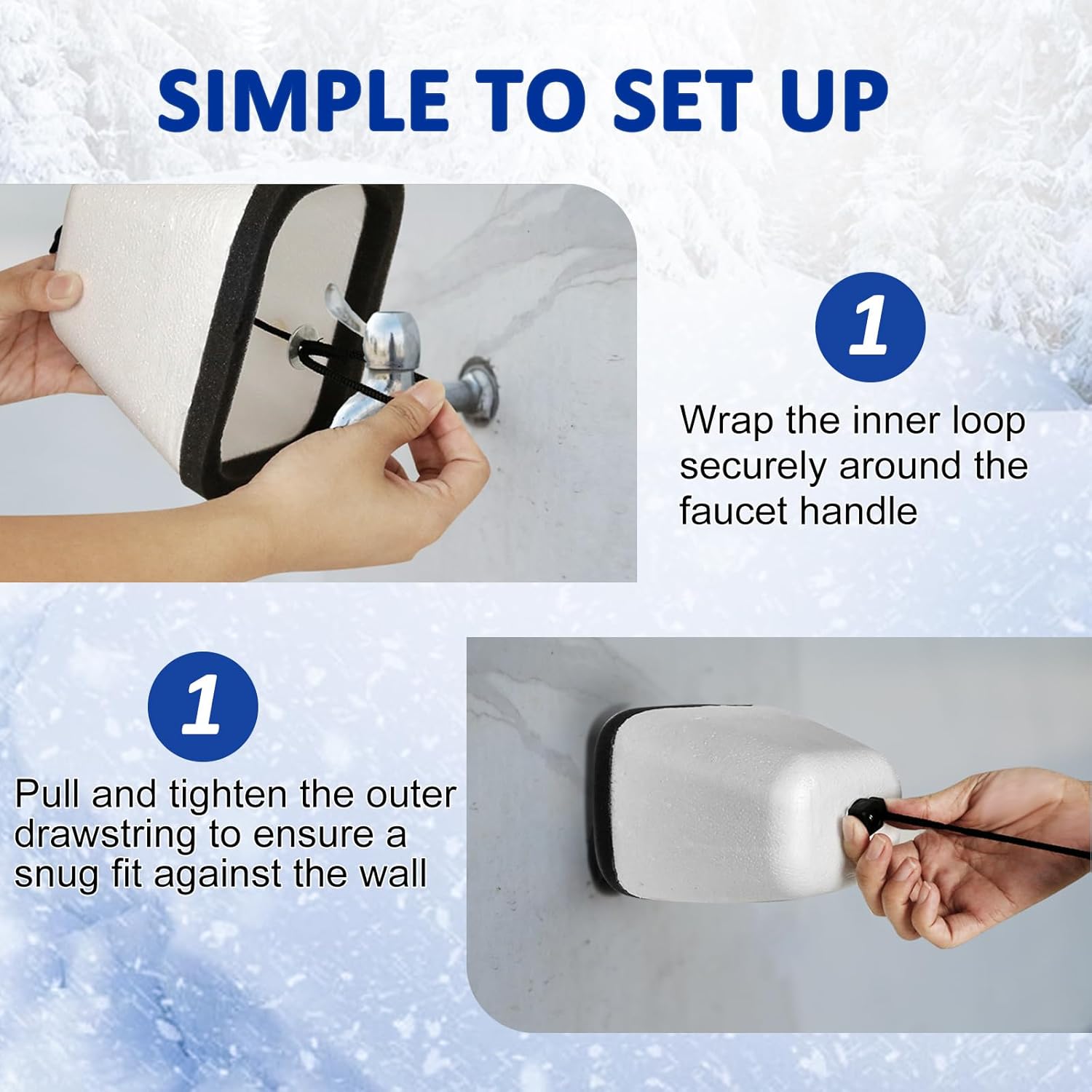 SIMPLE TO SET UP

1

Wrap the inner loop securely around the faucet handle

1

Pull and tighten the outer drawstring to ensure a snug fit against the wall