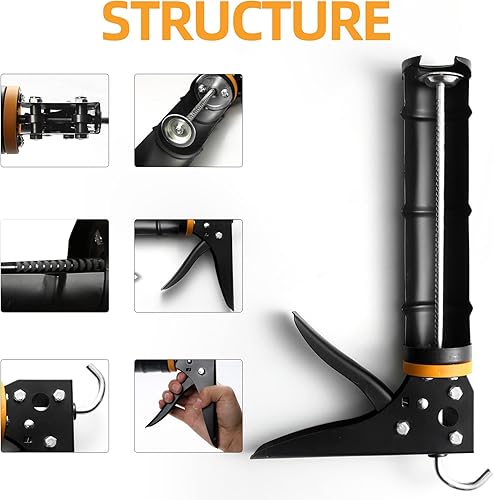 STRUCTURE