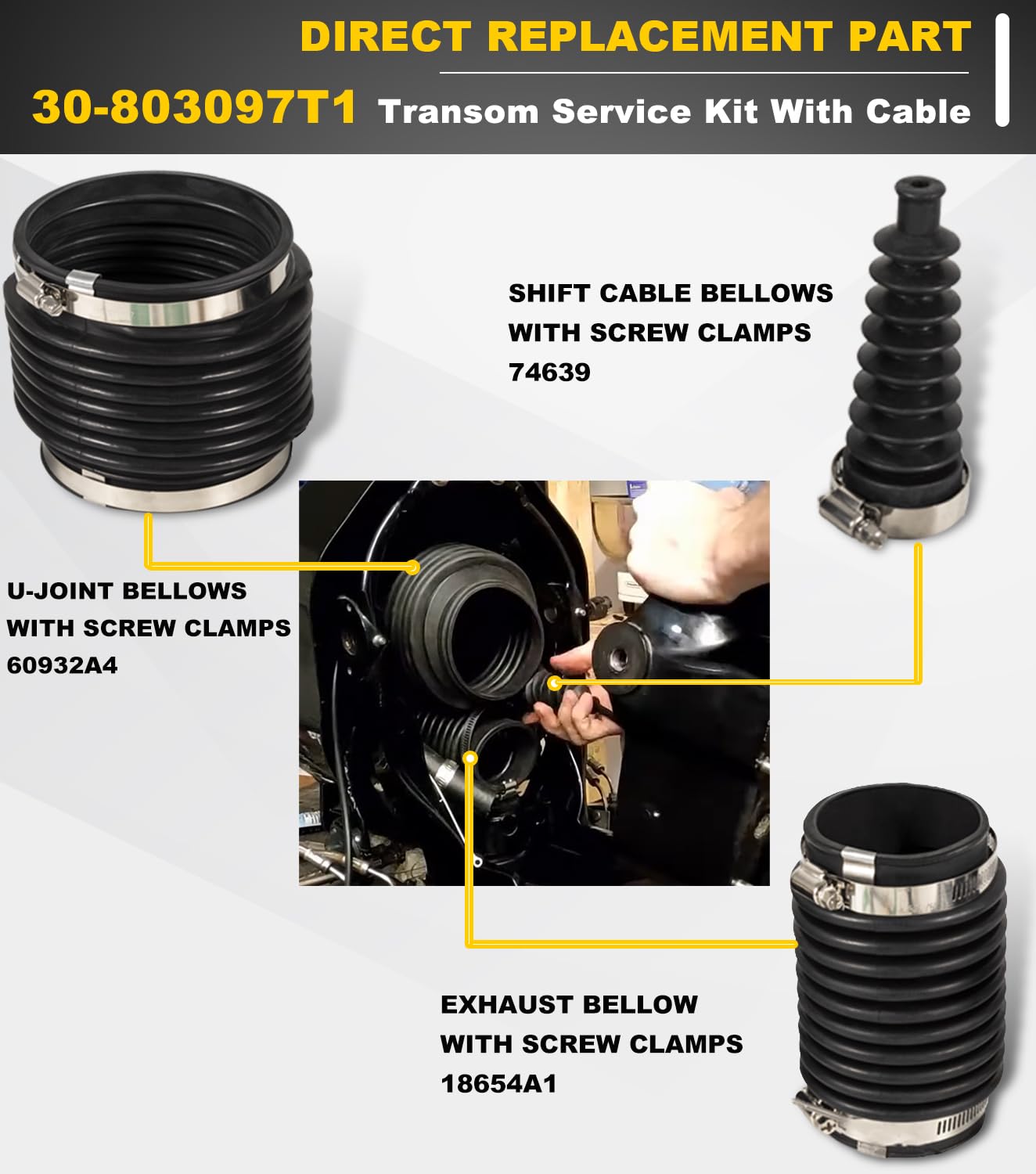 DIRECT REPLACEMENT PART

30-803097T1 Transom Service Kit With Cable

SHIFT CABLE BELLOWS
WITH SCREW CLAMPS
74639

U-JOINT BELLOWS
WITH SCREW CLAMPS
60932A4

EXHAUST BELLOW
WITH SCREW CLAMPS
18654A1