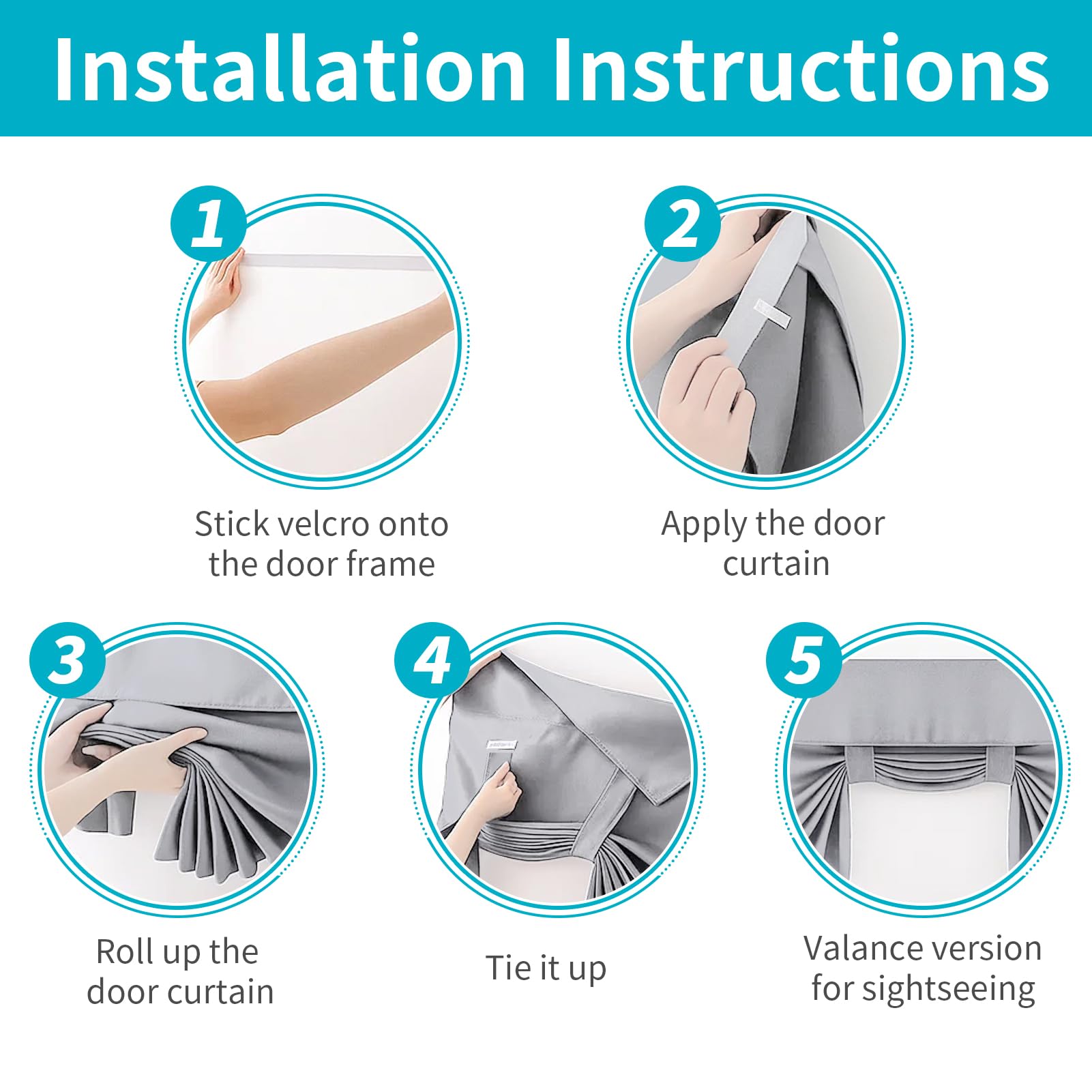 Installation Instructions

1

Stick velcro onto the door frame

2

Apply the door curtain

3

Roll up the door curtain

4

Tie it up

5

Valance version for sightseeing