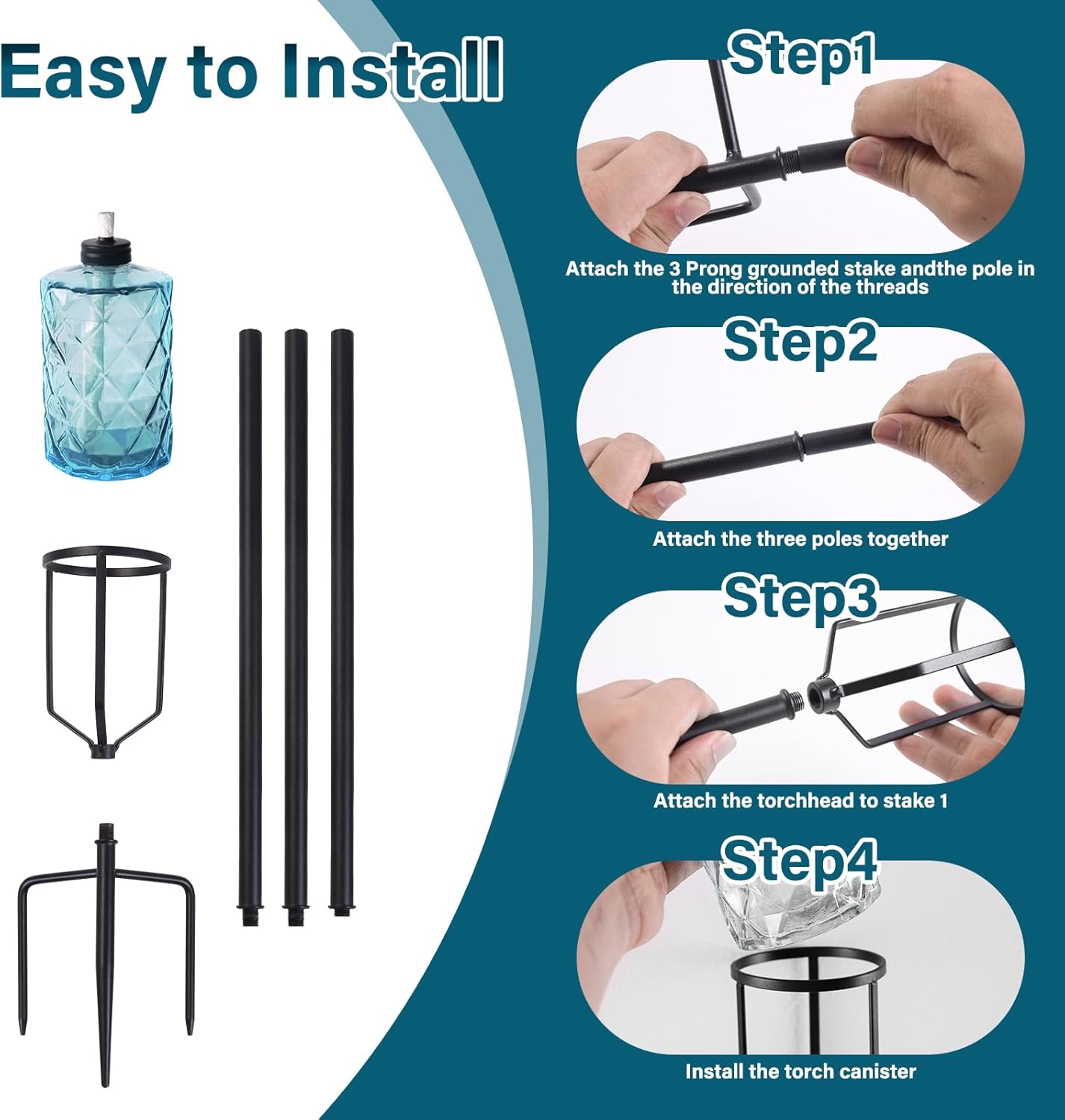 Easy to Install

Step1

Attach the 3 Prong grounded stake andthe pole in the direction of the threads

Step2

Attach the three poles together

Step3

Attach the torchhead to stake 1

Step4

Install the torch canister