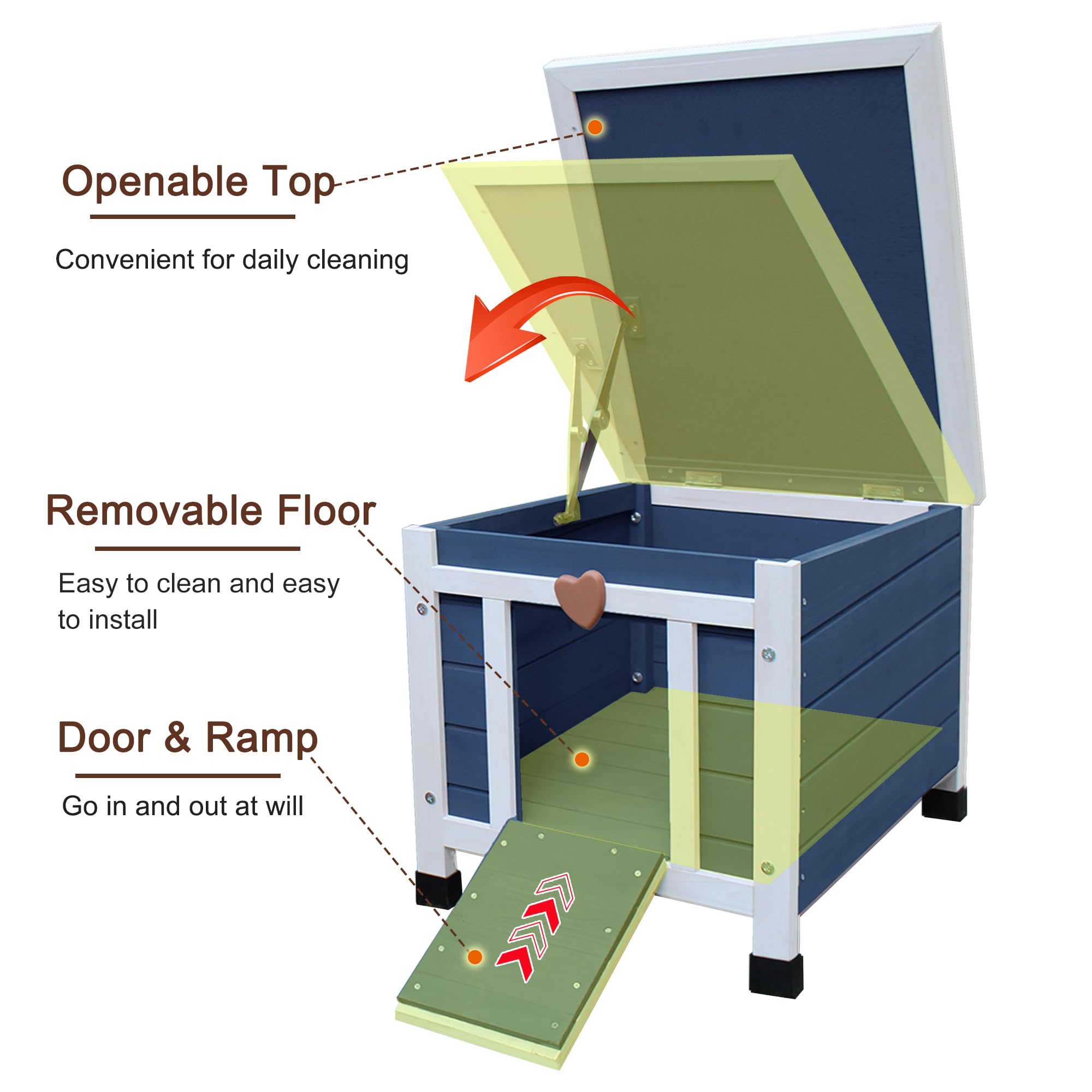 Openable Top

Convenient for daily cleaning

Removable Floor

Easy to clean and easy to install

Door & Ramp

Go in and out at will