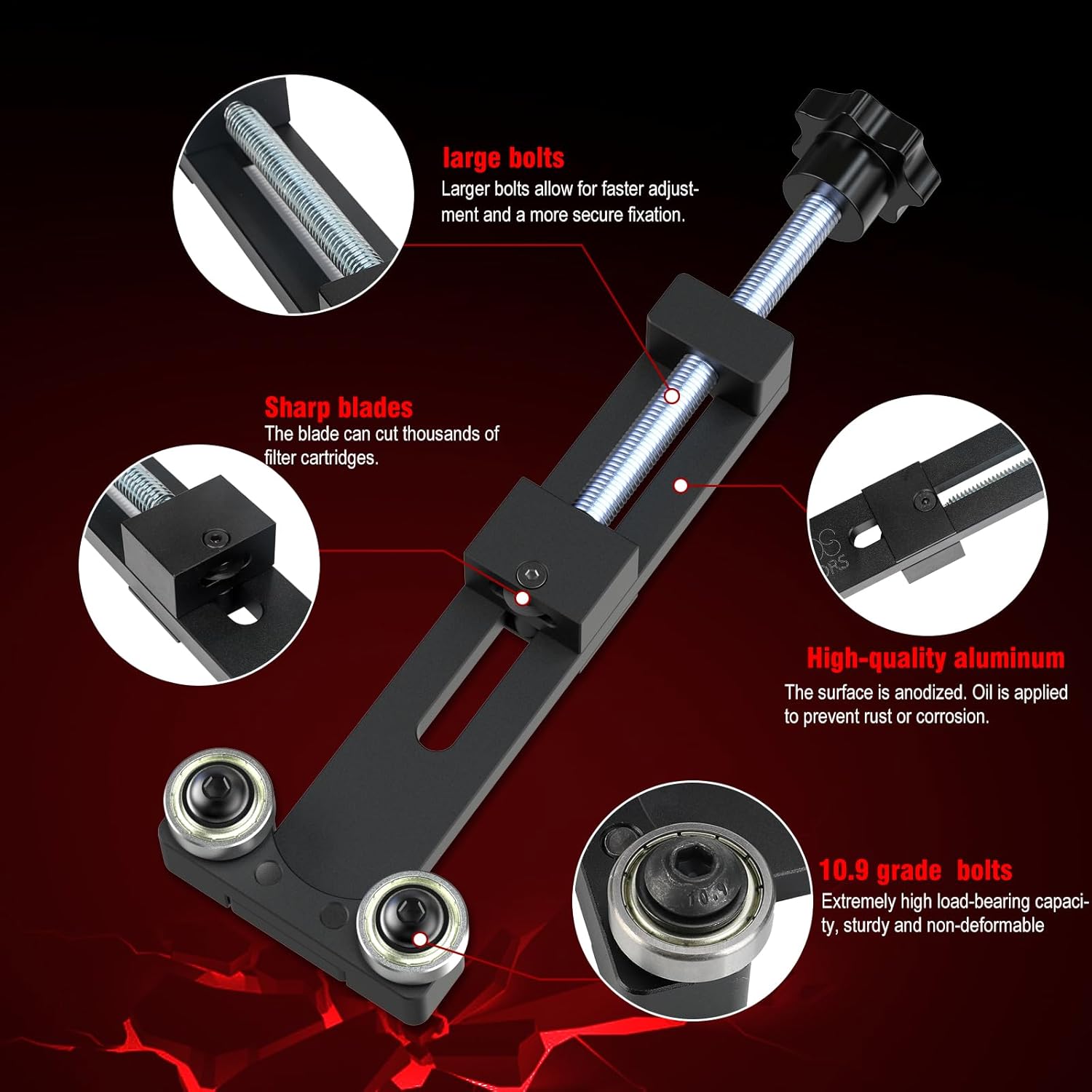 large bolts
Larger bolts allow for faster adjustment and a more secure fixation.

Sharp blades
The blade can cut thousands of filter cartridges.

High-quality aluminum
The surface is anodized. Oil is applied to prevent rust or corrosion.

10.9 grade bolts
Extremely high load-bearing capacity, sturdy and non-deformable

10.9