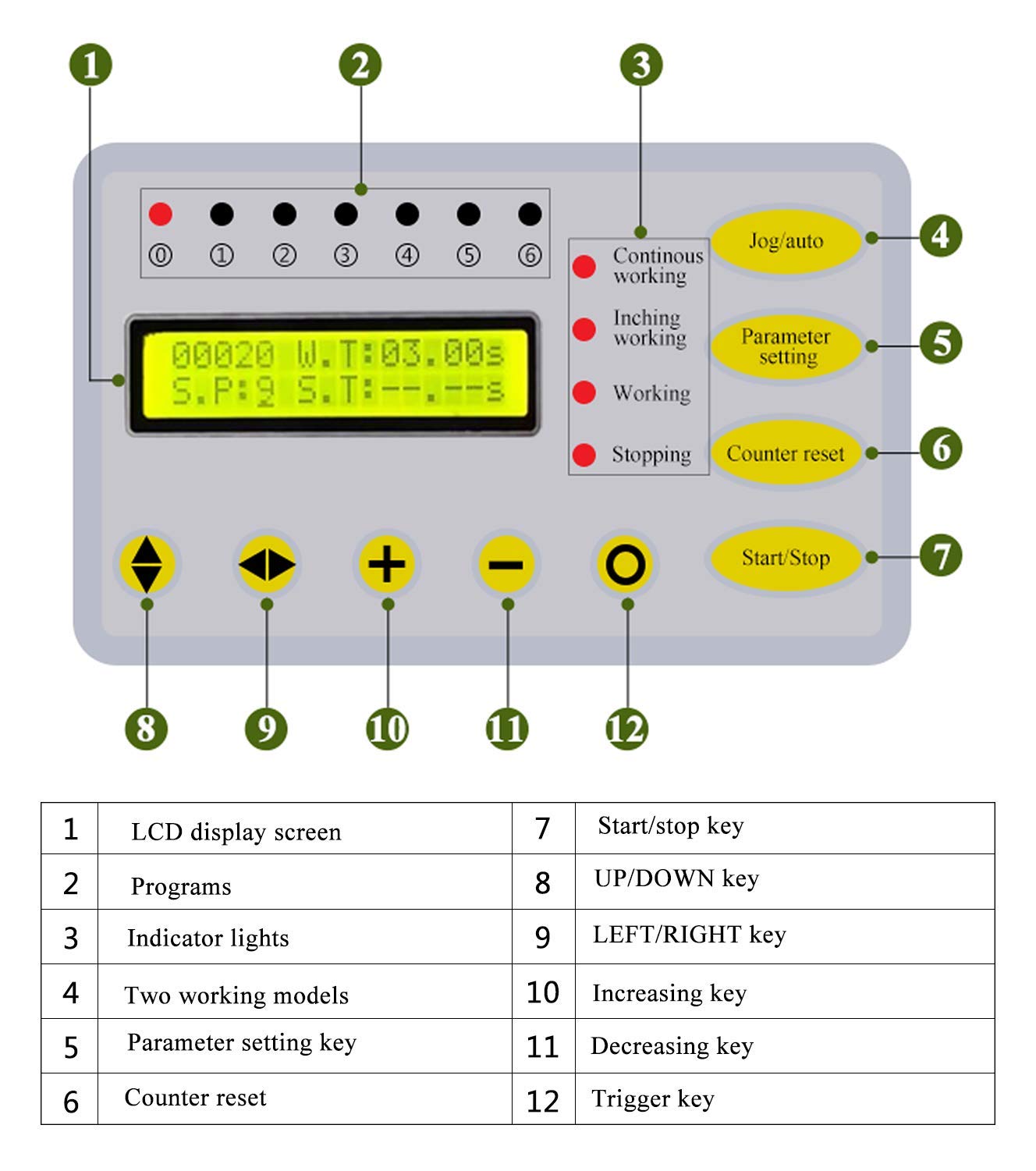 1 2 3

⓪ ① ② ③ ④ ⑤ ⑥

00020 W.T:03.00s
S.P:9 S.T:--.--s

Continous working

Inching working

Working

Stopping

Jog/auto 4

Parameter setting 5

Counter reset 6

Start/Stop 7

8 9 10 11 12

| 1 | LCD display screen | 7 | Start/stop key |
|---|---|---|---|
| 2 | Programs | 8 | UP/DOWN key |
| 3 | Indicator lights | 9 | LEFT/RIGHT key |
| 4 | Two working models | 10 | Increasing key |
| 5 | Parameter setting key | 11 | Decreasing key |
| 6 | Counter reset | 12 | Trigger key |