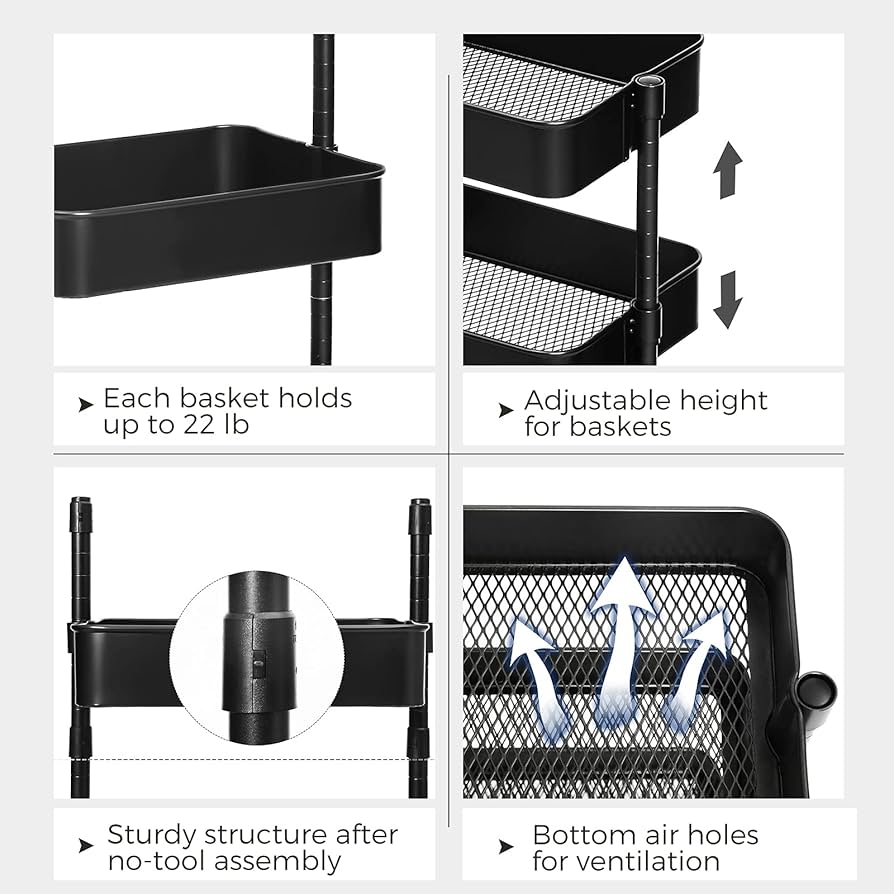 Each basket holds up to 22 lb

Adjustable height for baskets

Sturdy structure after no-tool assembly

Bottom air holes for ventilation