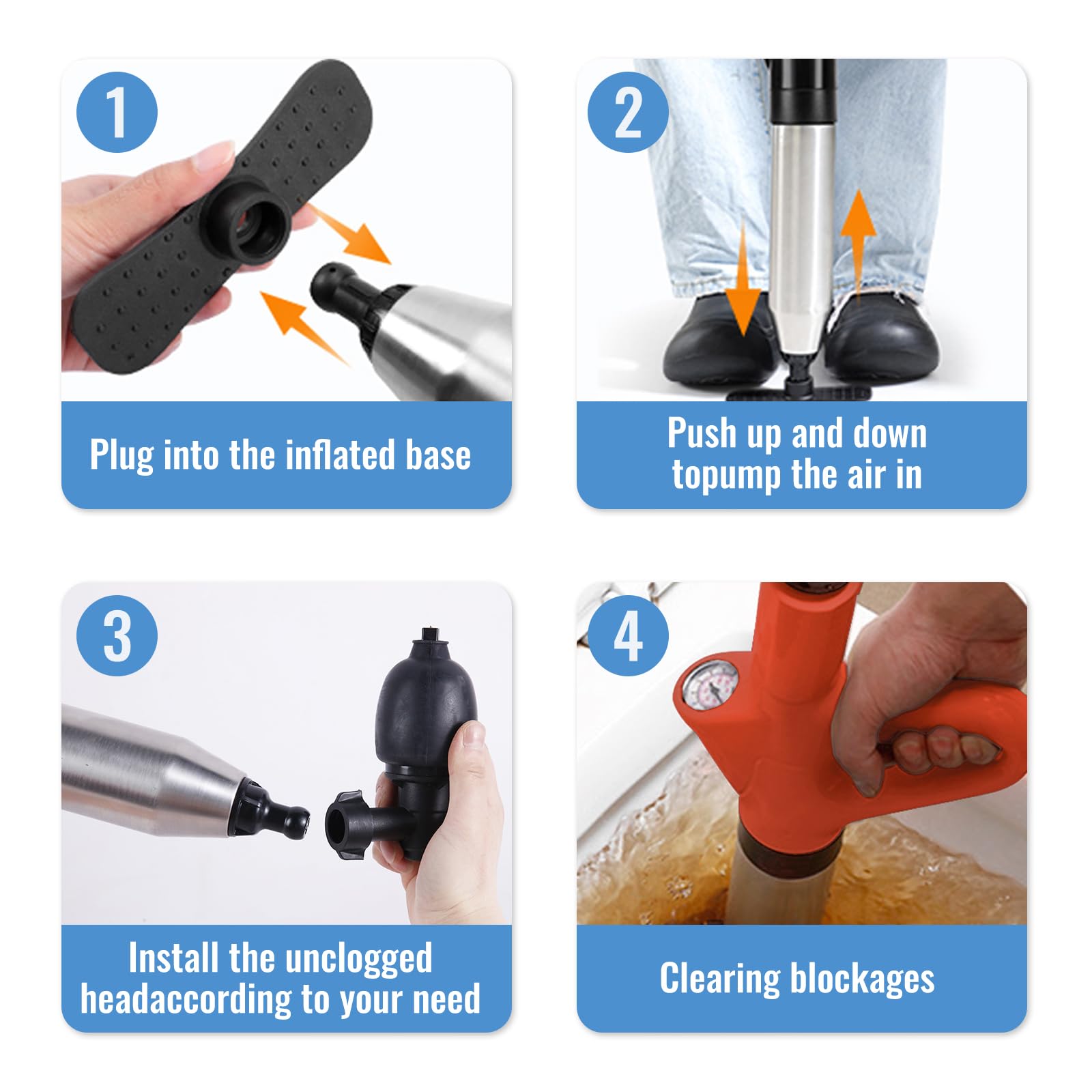 1

Plug into the inflated base

2

Push up and down topump the air in

3

Install the unclogged headaccording to your need

4

Clearing blockages