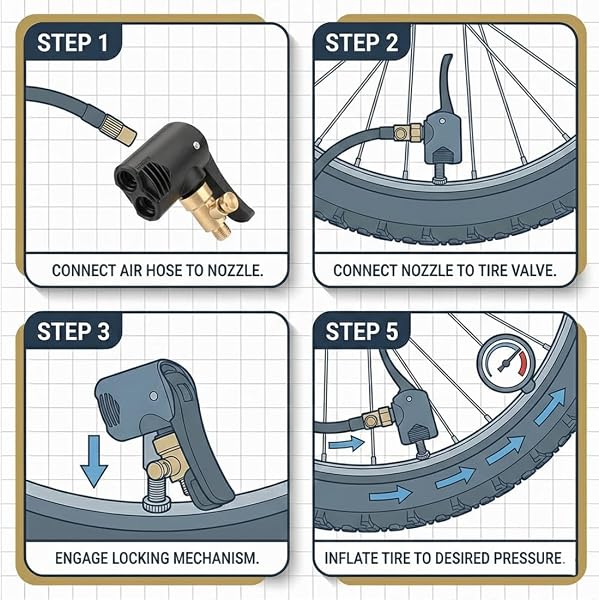 STEP 1

CONNECT AIR HOSE TO NOZZLE.

STEP 2

CONNECT NOZZLE TO TIRE VALVE.

STEP 3

ENGAGE LOCKING MECHANISM.

STEP 5

INFLATE TIRE TO DESIRED PRESSURE.