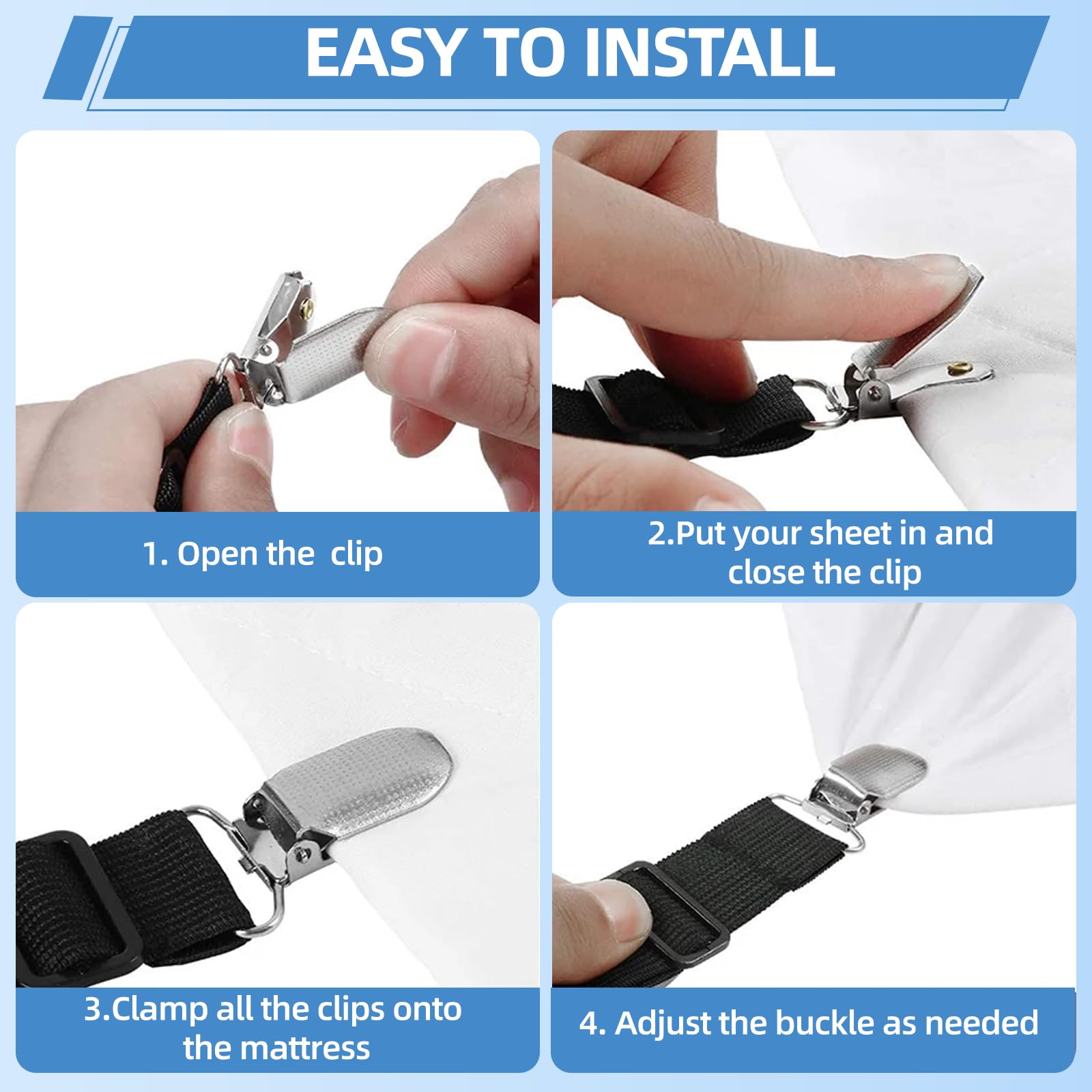 EASY TO INSTALL

1. Open the clip

2.Put your sheet in and close the clip

3.Clamp all the clips onto the mattress

4. Adjust the buckle as needed