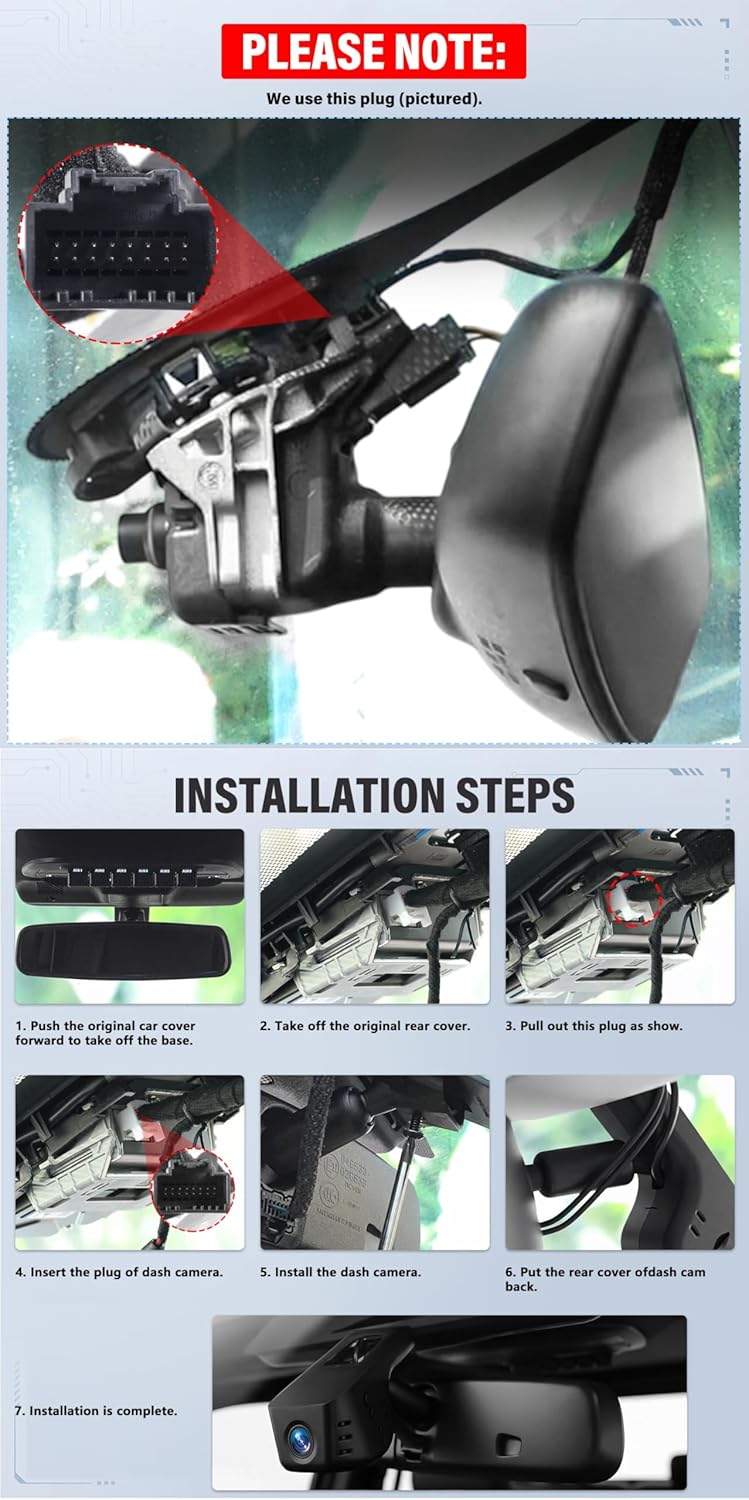 PLEASE NOTE:

We use this plug (pictured).

INSTALLATION STEPS

1. Push the original car cover forward to take off the base.

2. Take off the original rear cover.

3. Pull out this plug as show.

4. Insert the plug of dash camera.

5. Install the dash camera.

6. Put the rear cover ofdash cam back.

7. Installation is complete.