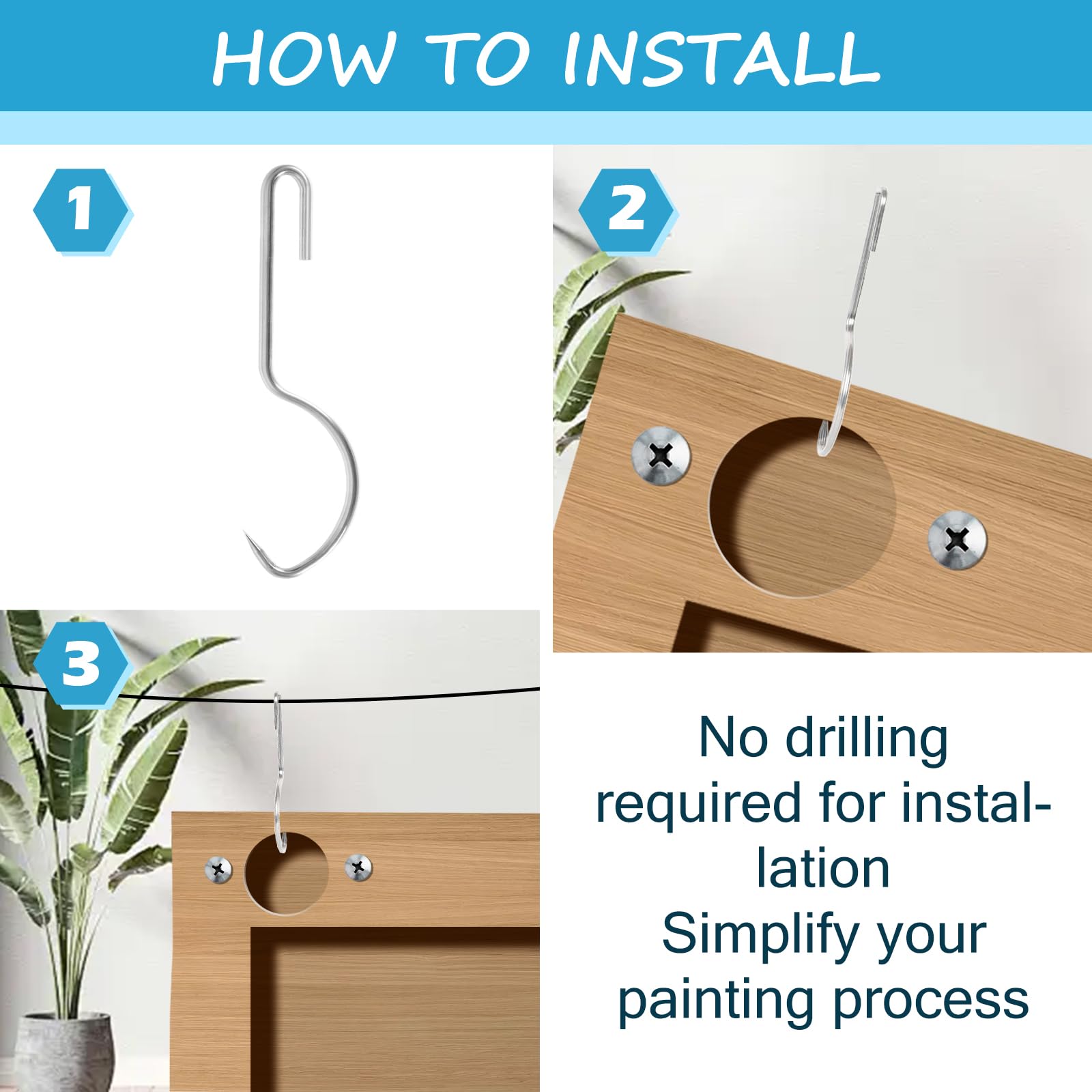 HOW TO INSTALL

1

2

3

No drilling required for installation
Simplify your painting process