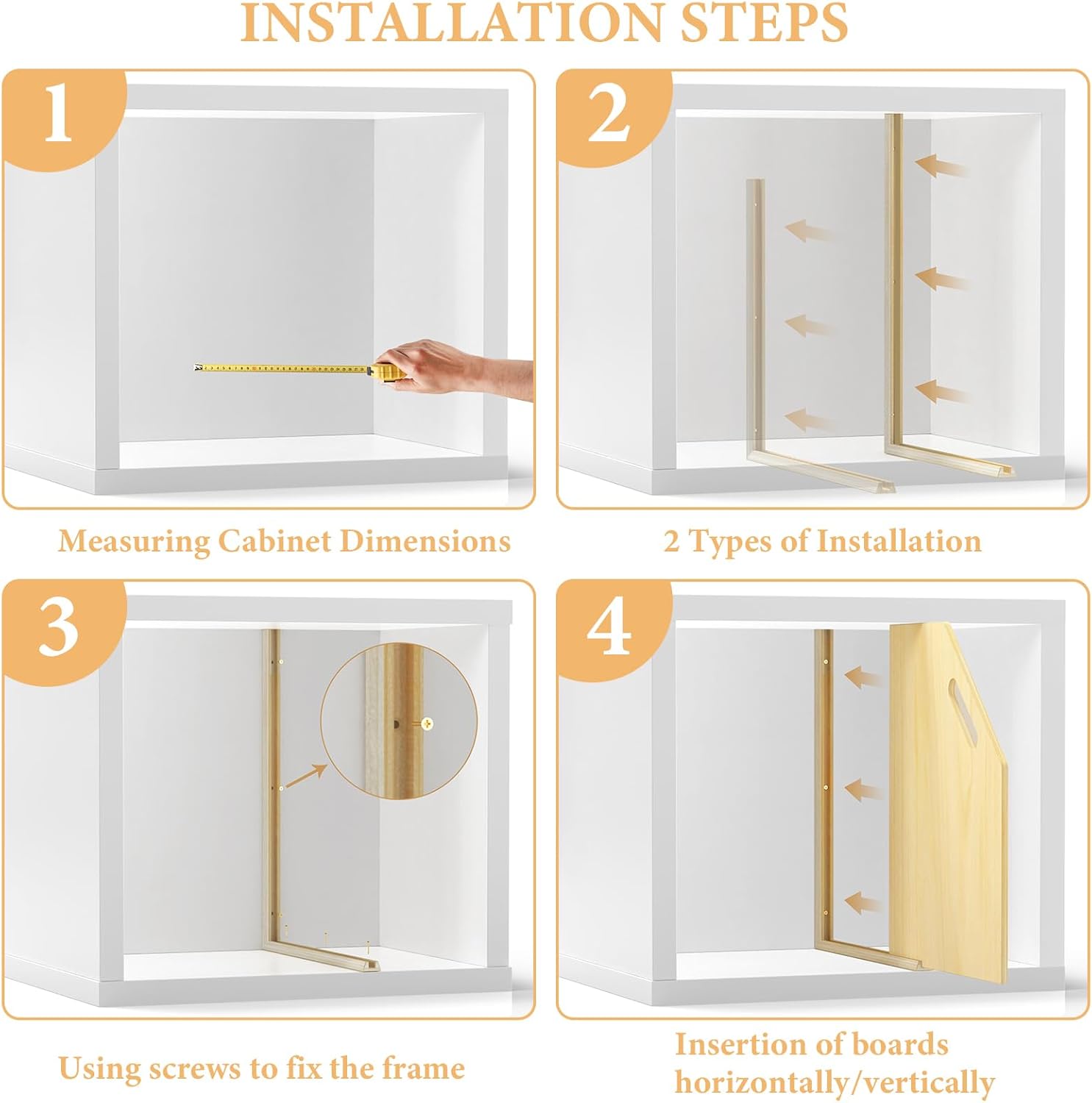 INSTALLATION STEPS

1

Measuring Cabinet Dimensions

2

2 Types of Installation

3

Using screws to fix the frame

4

Insertion of boards horizontally/vertically