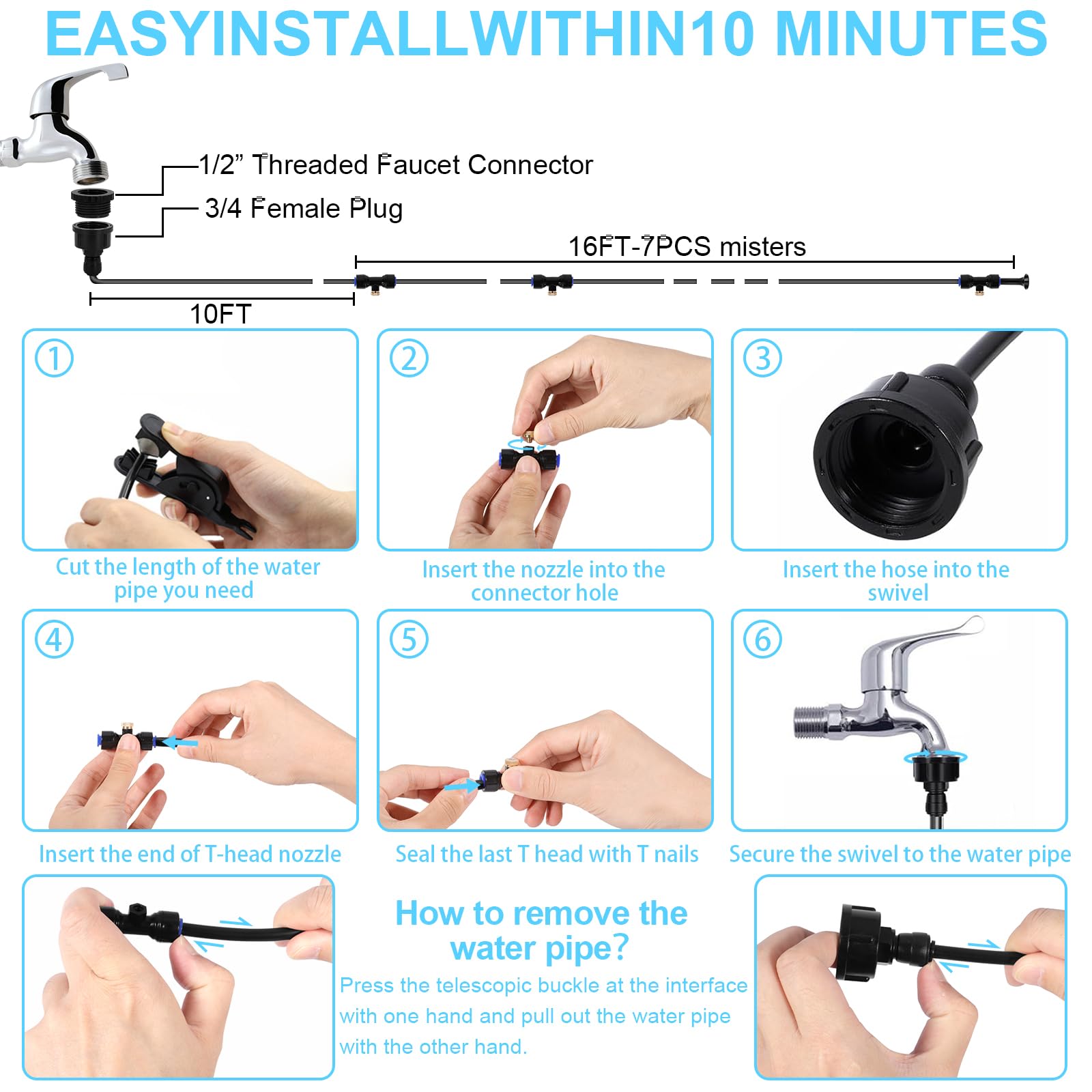 EASYINSTALLWITHIN10 MINUTES

1/2" Threaded Faucet Connector

3/4 Female Plug

16FT-7PCS misters

10FT

①

Cut the length of the water pipe you need

②

Insert the nozzle into the connector hole

③

Insert the hose into the swivel

④

Insert the end of T-head nozzle

⑤

Seal the last T head with T nails

⑥

Secure the swivel to the water pipe

How to remove the water pipe?

Press the telescopic buckle at the interface with one hand and pull out the water pipe with the other hand.