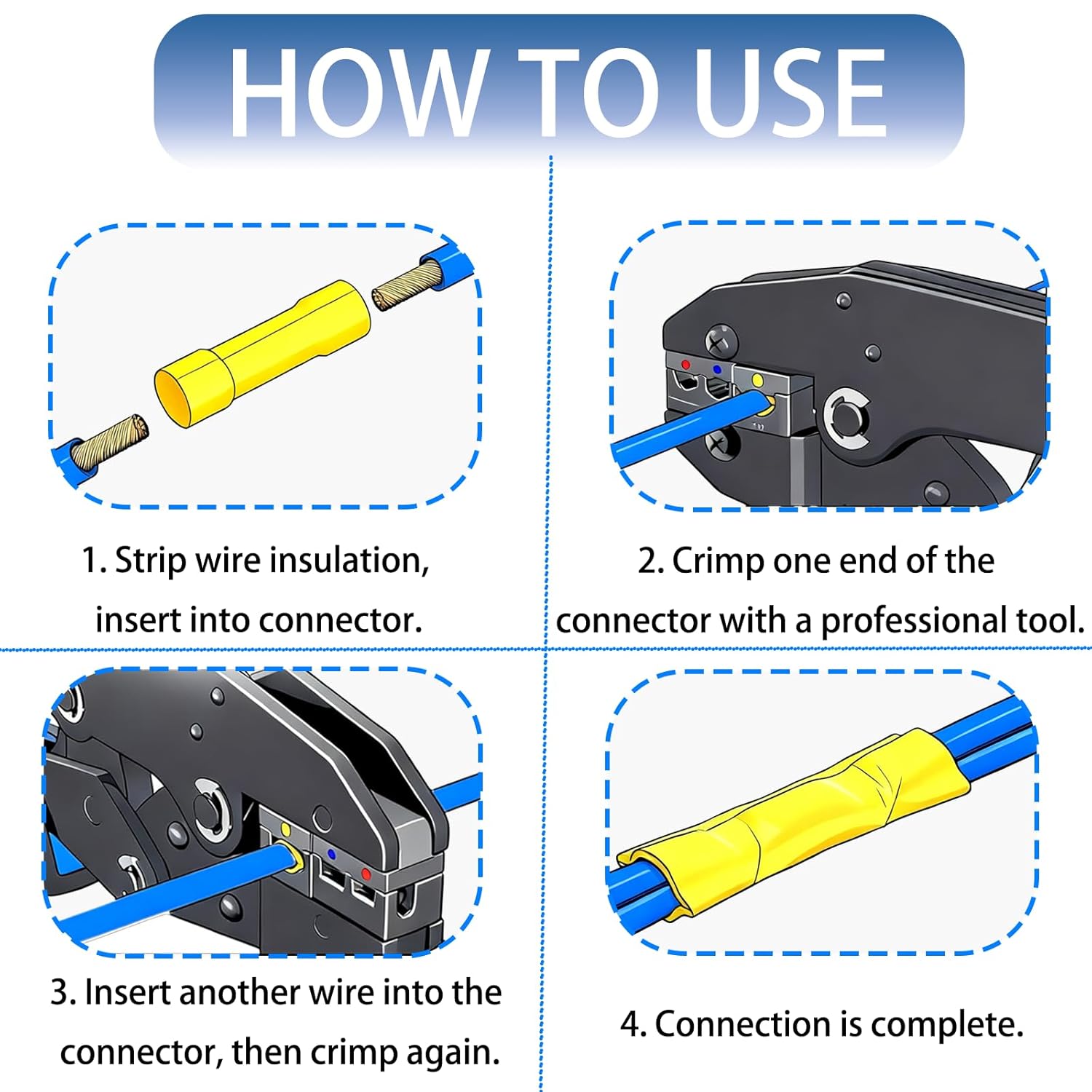 HOW TO USE

1. Strip wire insulation, insert into connector.

2. Crimp one end of the connector with a professional tool.

3. Insert another wire into the connector, then crimp again.

4. Connection is complete.