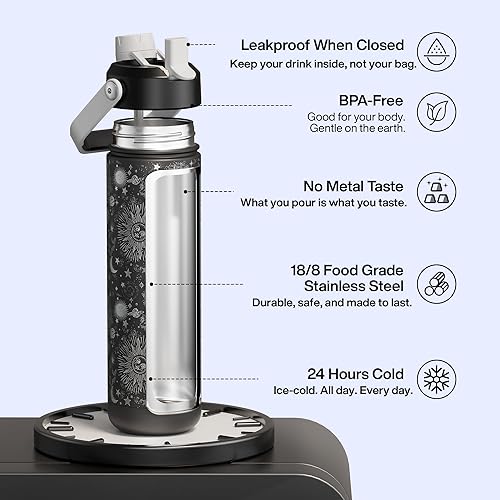 Leakproof When Closed
Keep your drink inside, not your bag.

BPA-Free
Good for your body. Gentle on the earth.

No Metal Taste
What you pour is what you taste.

18/8 Food Grade Stainless Steel
Durable, safe, and made to last.

24 Hours Cold
Ice-cold. All day. Every day.