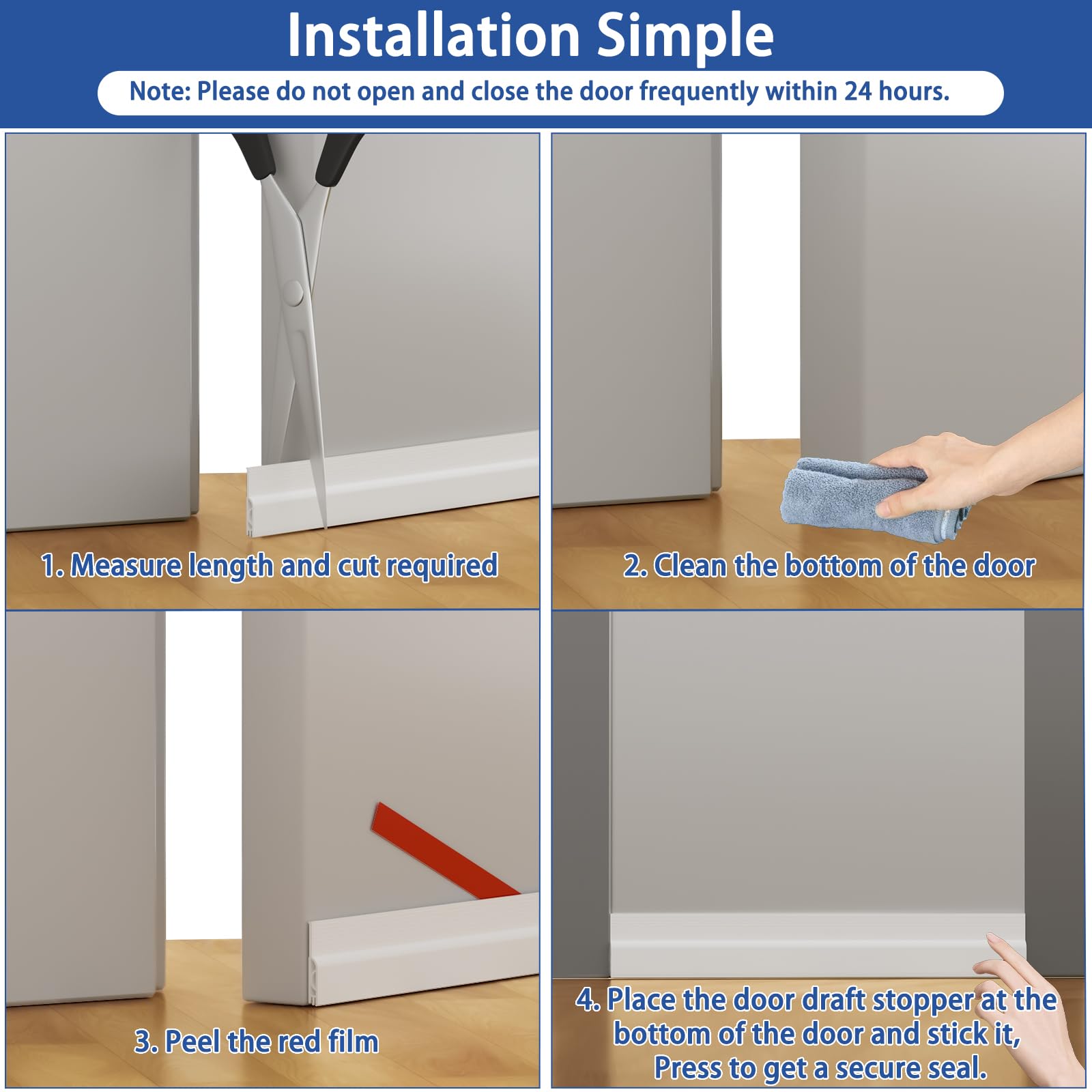 Installation Simple

Note: Please do not open and close the door frequently within 24 hours.

1. Measure length and cut required

2. Clean the bottom of the door

3. Peel the red film

4. Place the door draft stopper at the bottom of the door and stick it, Press to get a secure seal.