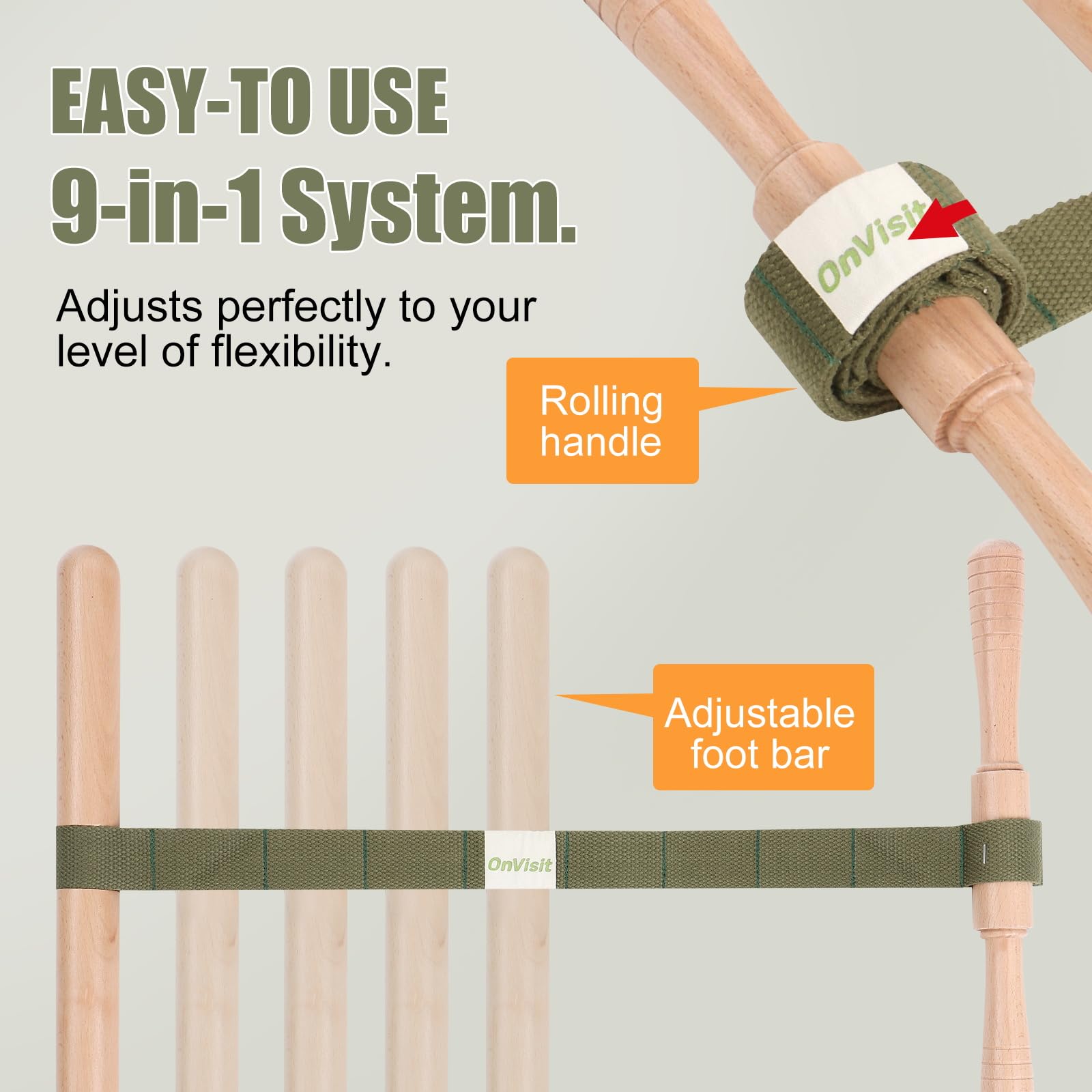 EASY-TO USE
9-in-1 System.

Adjusts perfectly to your level of flexibility.

OnVisit

Rolling handle

Adjustable foot bar

OnVisit