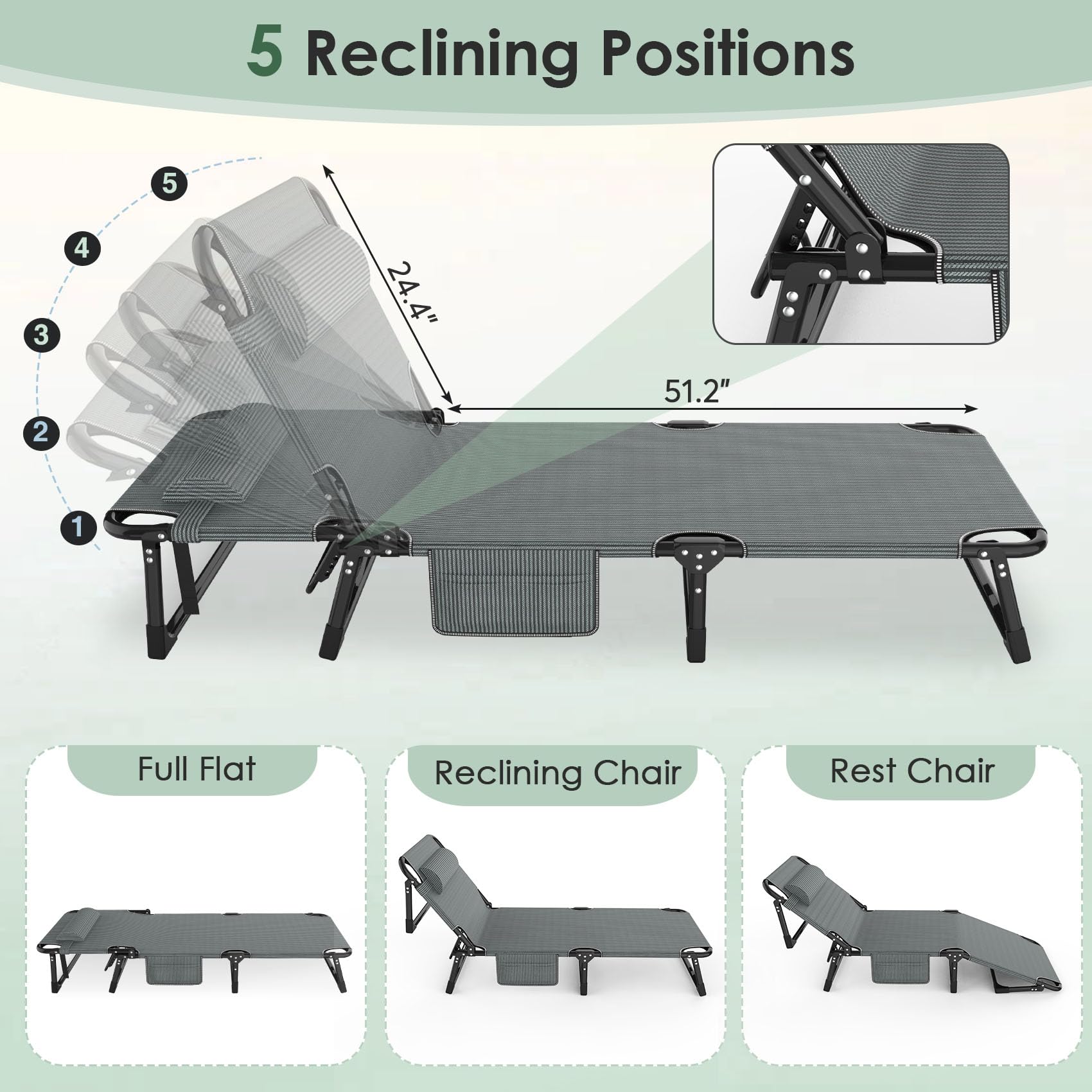 5 Reclining Positions

5
4
3
2
1

24.4"

51.2"

Full Flat

Reclining Chair

Rest Chair