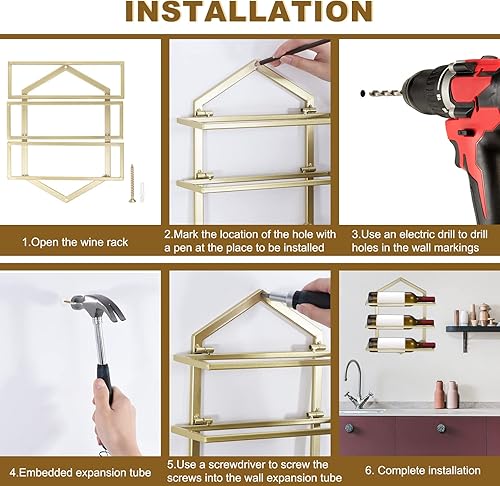 INSTALLATION

1.Open the wine rack

2.Mark the location of the hole with a pen at the place to be installed

3.Use an electric drill to drill holes in the wall markings

4.Embedded expansion tube

5.Use a screwdriver to screw the screws into the wall expansion tube

6. Complete installation