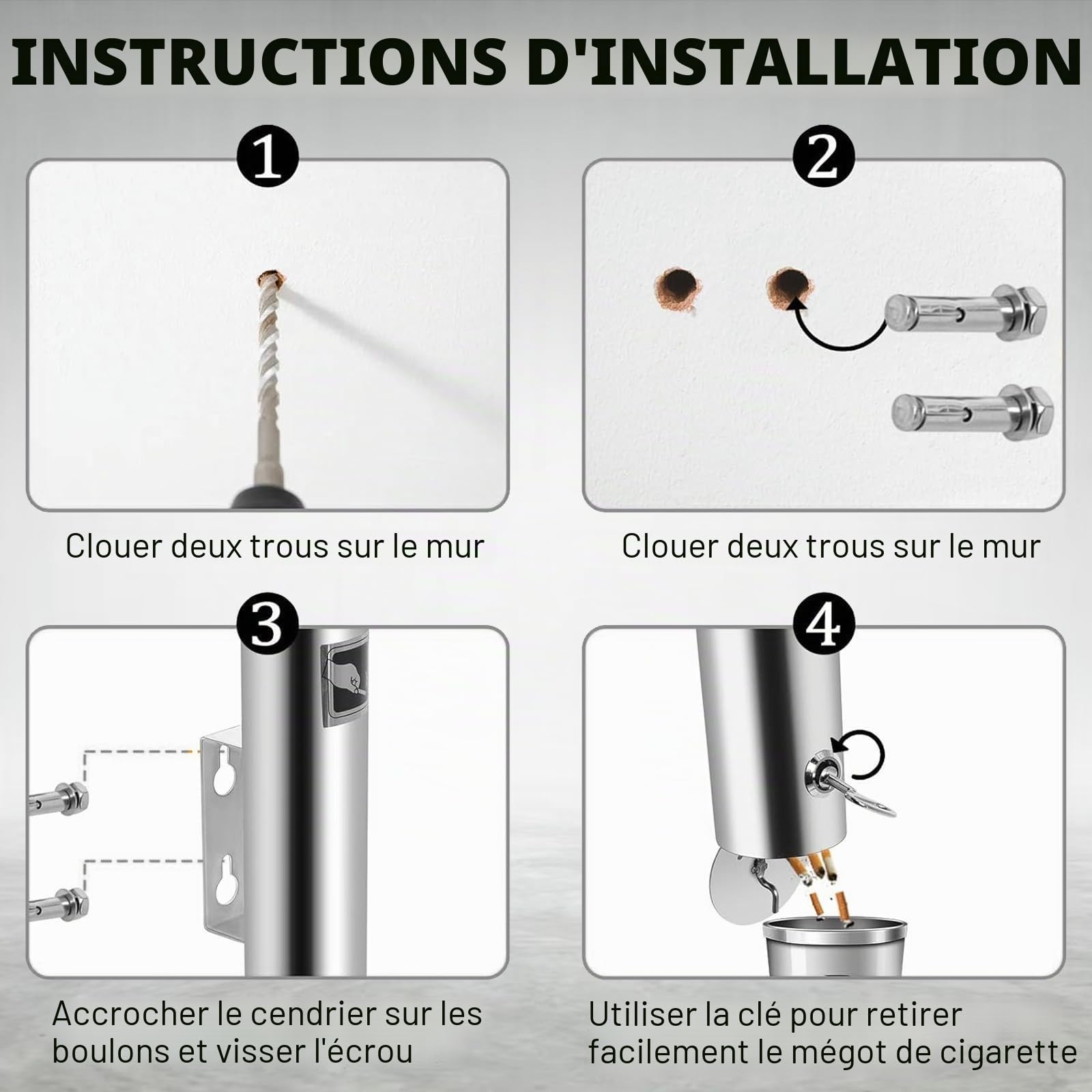 INSTRUCTIONS D'INSTALLATION

1

Clouer deux trous sur le mur

2

Clouer deux trous sur le mur

3

Accrocher le cendrier sur les boulons et visser l'écrou

4

Utiliser la clé pour retirer facilement le mégot de cigarette