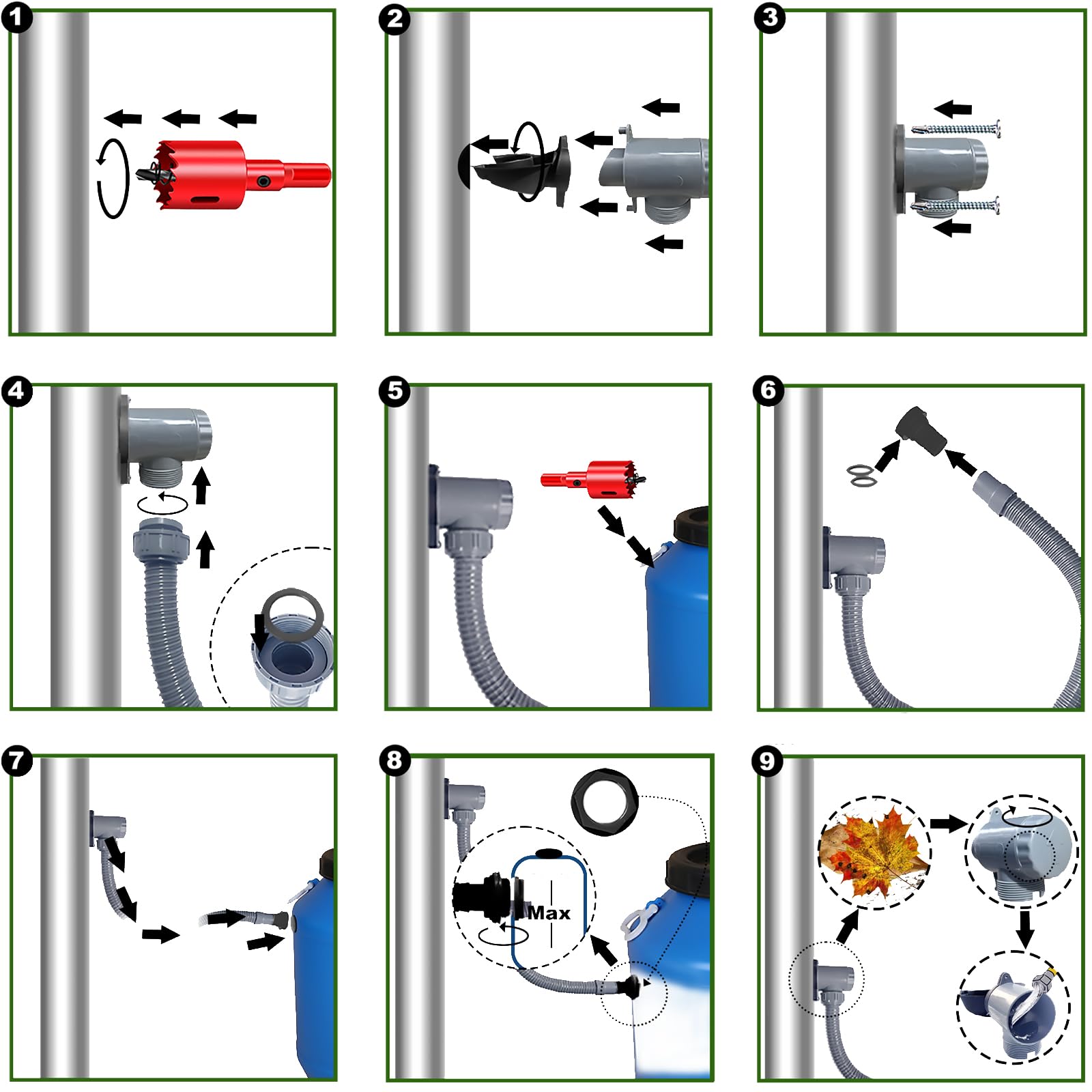 1

2

3

4

5

6

7

8

Max

9