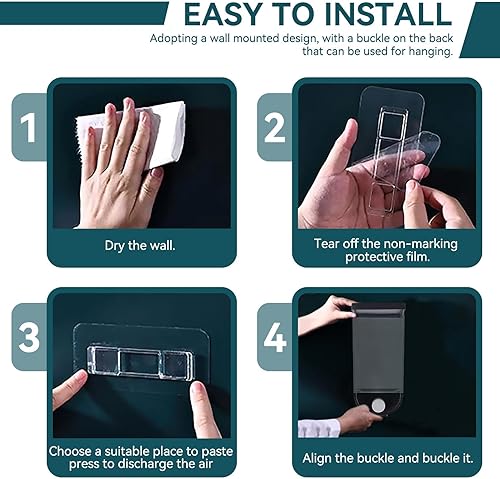 EASY TO INSTALL

Adopting a wall mounted design, with a buckle on the back that can be used for hanging.

1

Dry the wall.

2

Tear off the non-marking protective film.

3

Choose a suitable place to paste press to discharge the air

4

Align the buckle and buckle it.