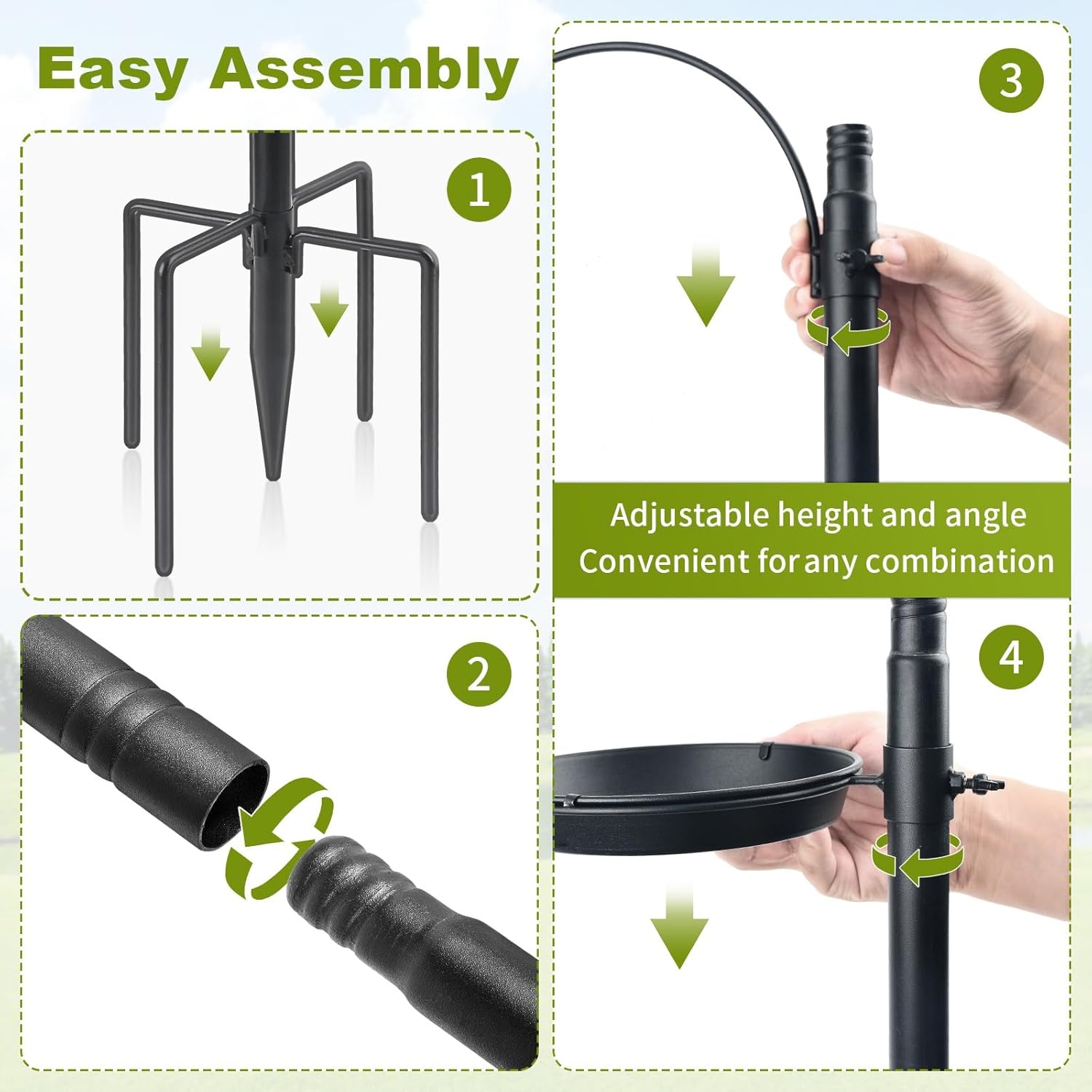 Easy Assembly

1

2

3

Adjustable height and angle
Convenient for any combination

4