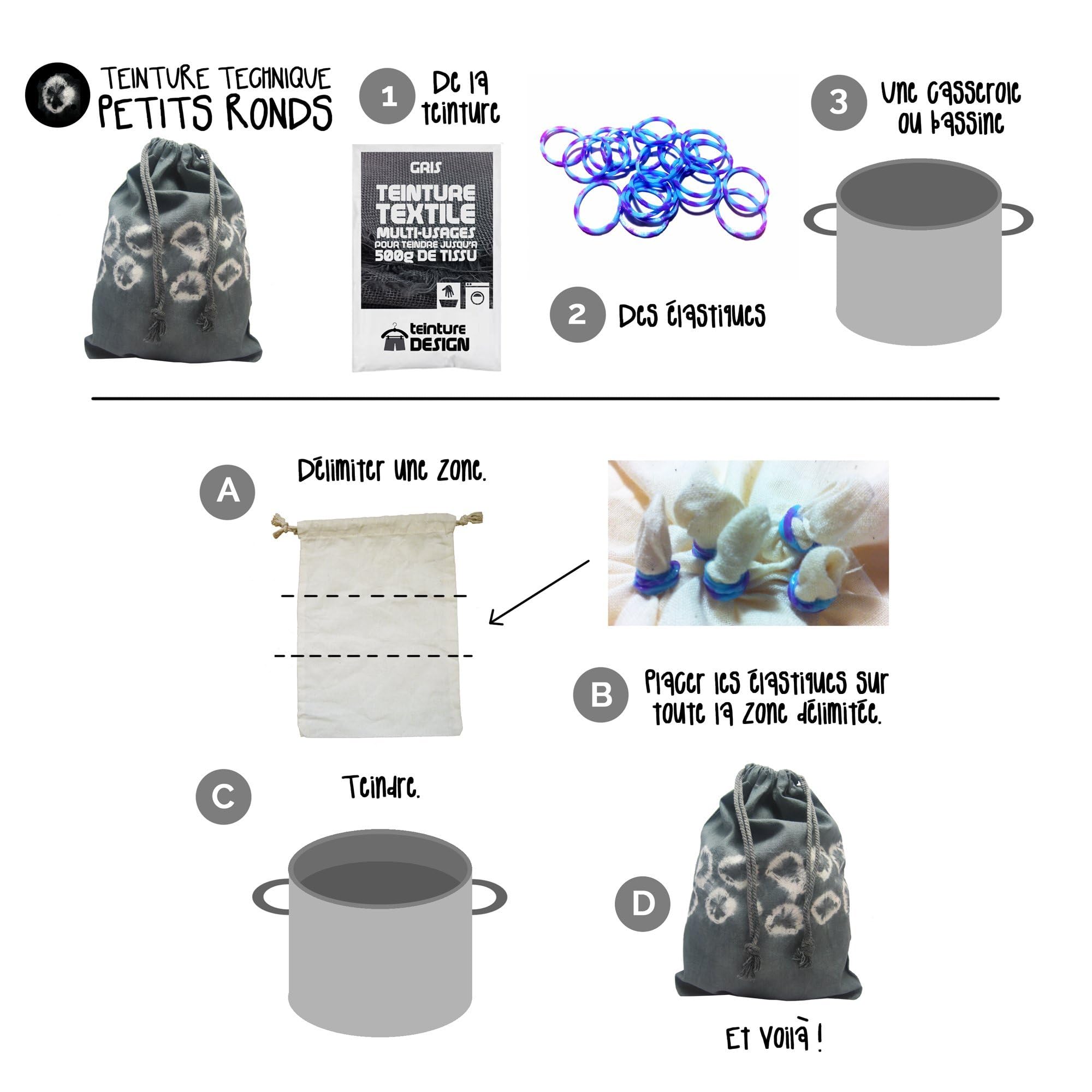 TEINTURE TECHNIQUE
PETITS RONDS

1 De la teinture

GRIS
TEINTURE TEXTILE
MULTI-USAGES
POUR TEINDRE JUSQU'A 500g DE TISSU
teinture DESIGN

2 Des élastiques

3 Une casserole ou bassine

A Délimiter une zone.

B Placer les élastiques sur toute la zone délimitée.

C Teindre.

D

Et voilà !