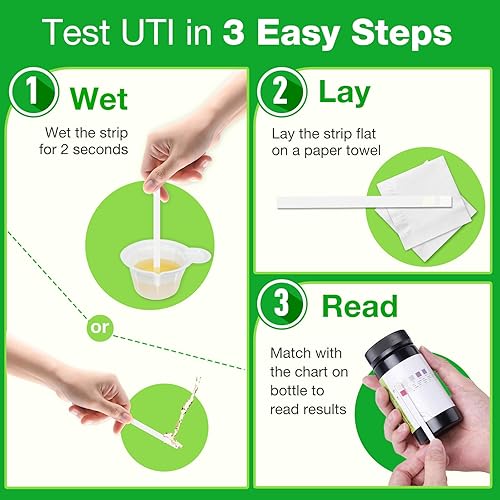 Test UTI in 3 Easy Steps

1 Wet

Wet the strip for 2 seconds

or

2 Lay

Lay the strip flat on a paper towel

3 Read

Match with the chart on bottle to read results